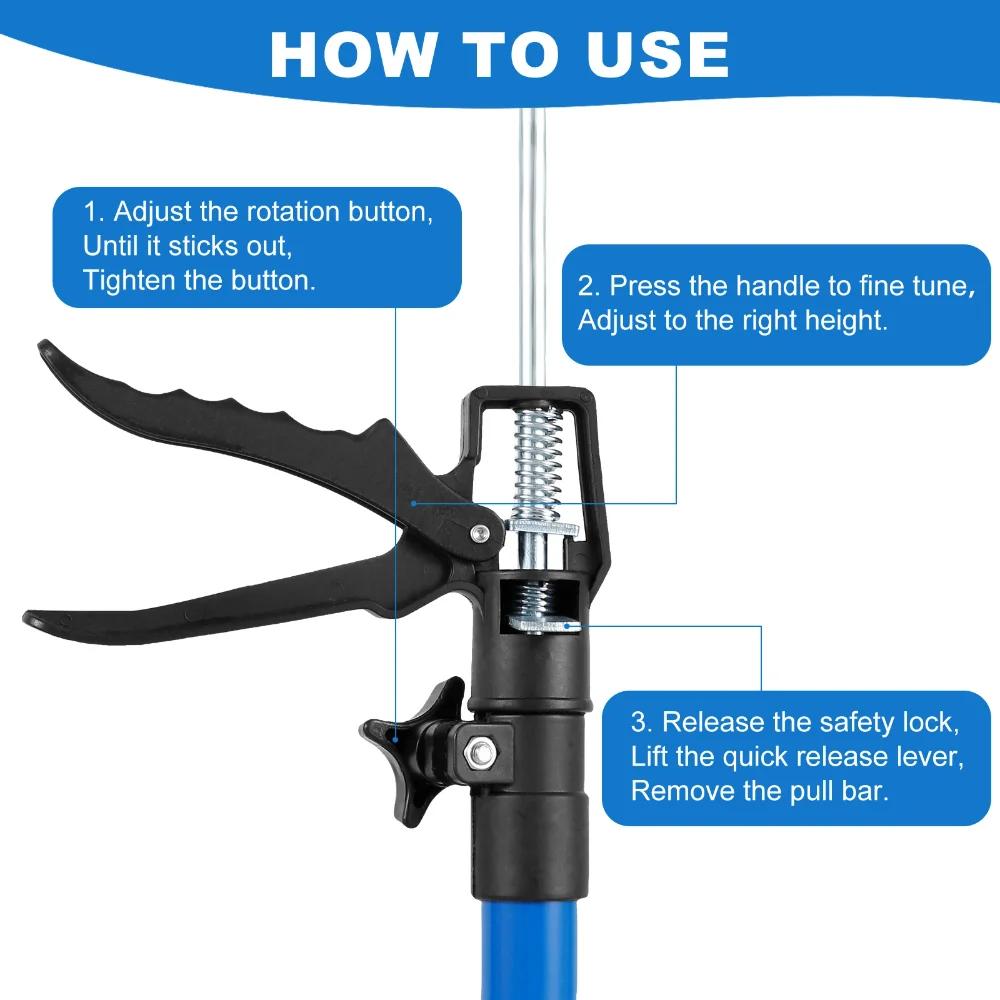 HOW TO USE

1. Adjust the rotation button,
Until it sticks out,
Tighten the button.

2. Press the handle to fine tune,
Adjust to the right height.

3. Release the safety lock,
Lift the quick release lever,
Remove the pull bar.