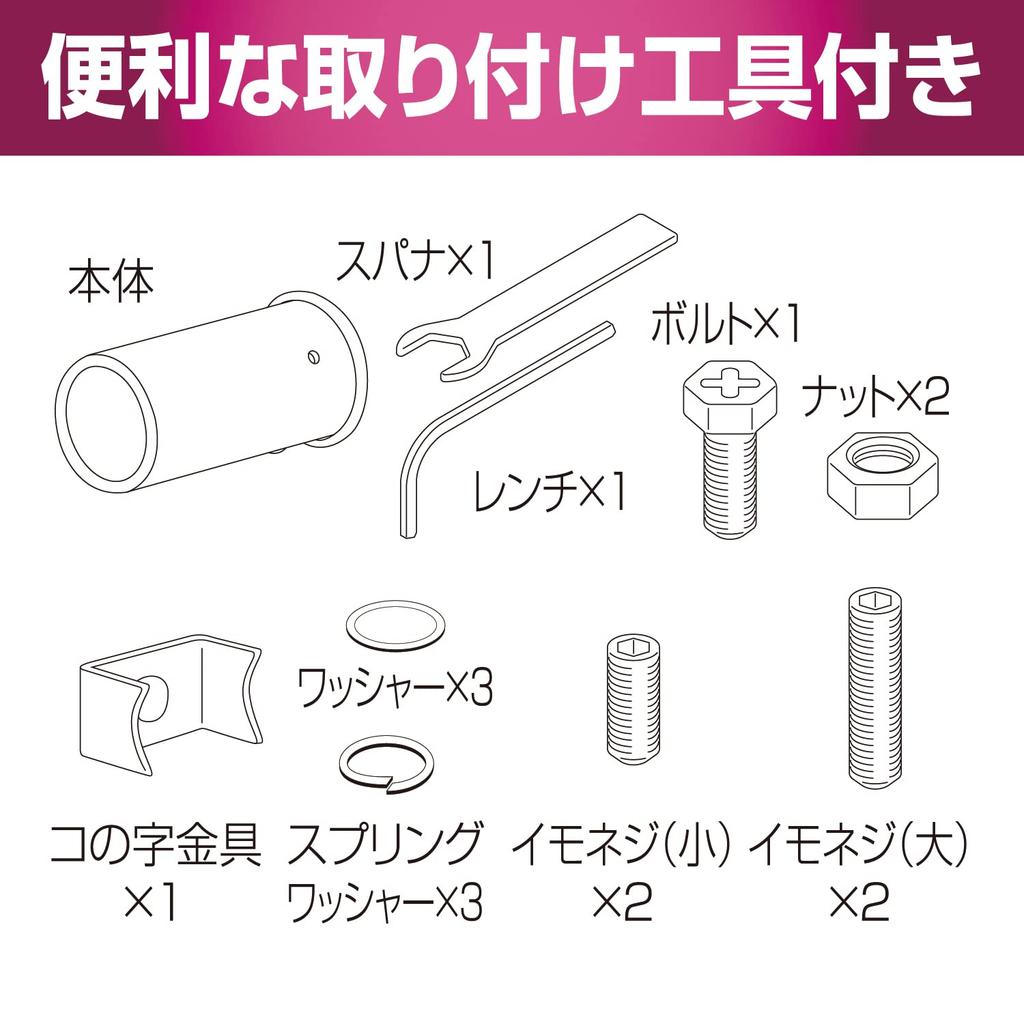 便利な取り付け工具付き

本体

スパナ×1

ボルト×1

ナット×2

レンチ×1

ワッシャー×3

コの字金具
×1

スプリング
ワッシャー×3

イモネジ（小）
×2

イモネジ（大）
×2