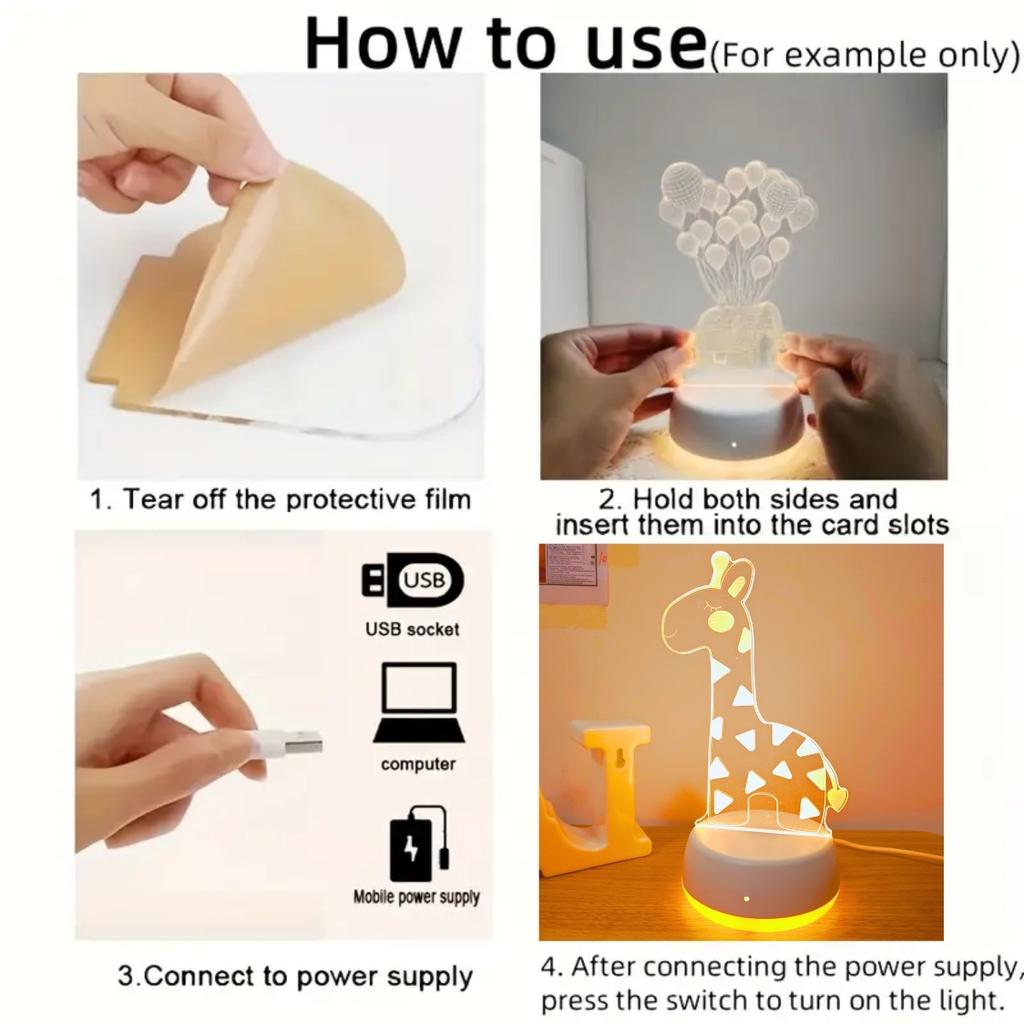 How to use(For example only)

1. Tear off the protective film

2. Hold both sides and insert them into the card slots

USB

USB socket

computer

Mobile power supply

3.Connect to power supply

4. After connecting the power supply, press the switch to turn on the light.