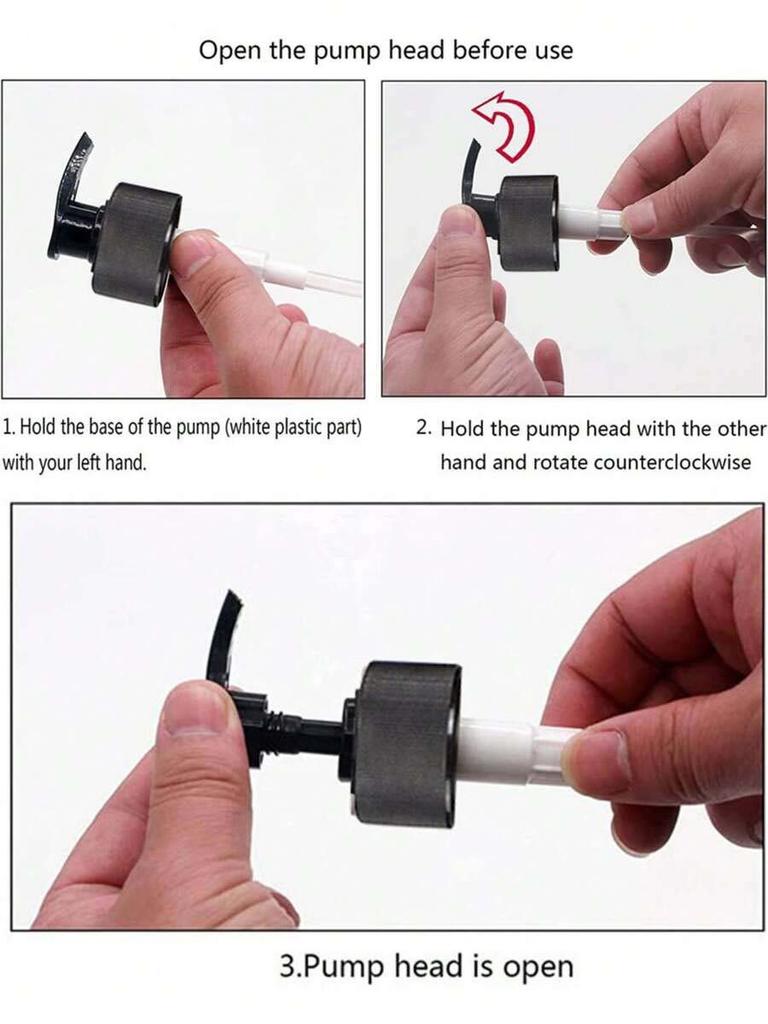 Open the pump head before use

1. Hold the base of the pump (white plastic part) with your left hand.

2. Hold the pump head with the other hand and rotate counterclockwise

3.Pump head is open