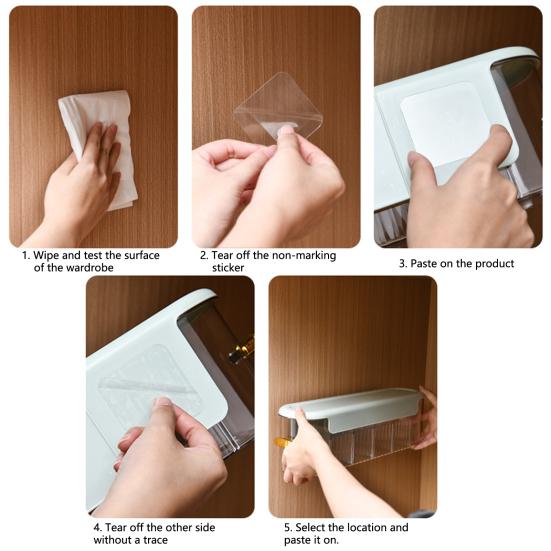 1. Wipe and test the surface of the wardrobe

2. Tear off the non-marking sticker

3. Paste on the product

4. Tear off the other side without a trace

5. Select the location and paste it on.