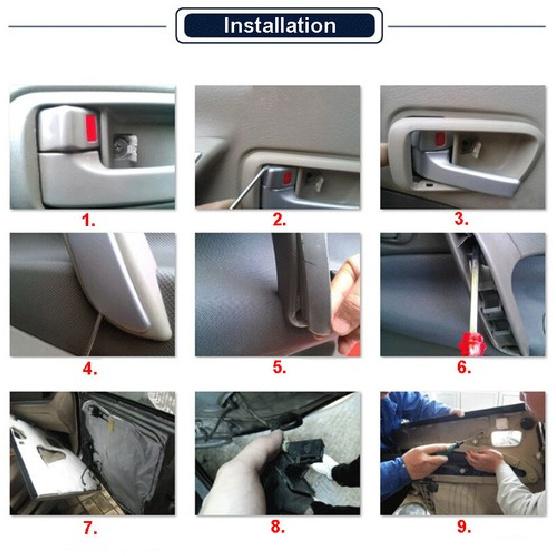 Installation

1.

2.

3.

4.

5.

6.

7.

8.

9.