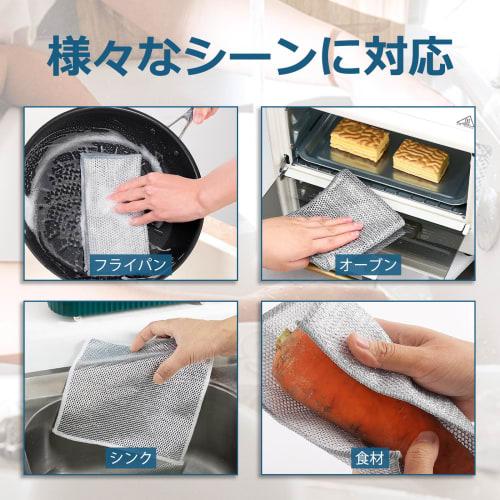 様々なシーンに対応

フライパン

オーブン

シンク

食材