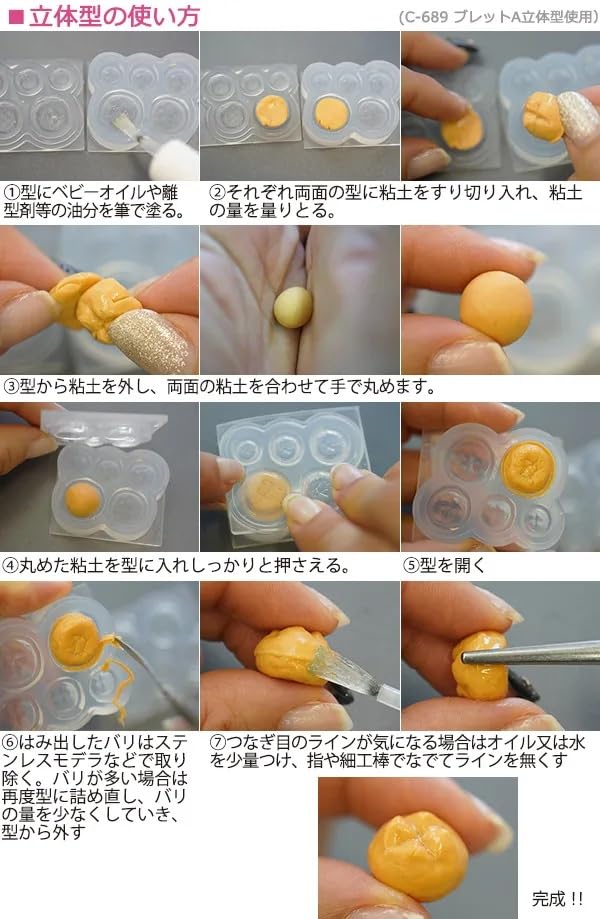 ■立体型の使い方

(C-689 ブレットA立体型使用)

①型にベビーオイルや離型剤等の油分を筆で塗る。

②それぞれ両面の型に粘土をすり切り入れ、粘土の量を量りとる。

③型から粘土を外し、両面の粘土を合わせて手で丸めます。

④丸めた粘土を型に入れしっかりと押さえる。

⑤型を開く

⑥はみ出したバリはステンレスモデラなどで取り除く。バリが多い場合は再度型に詰め直し、バリの量を少なくしていき、型から外す

⑦つなぎ目のラインが気になる場合はオイル又は水を少量つけ、指や細工棒でなでてラインを無くす

完成!!