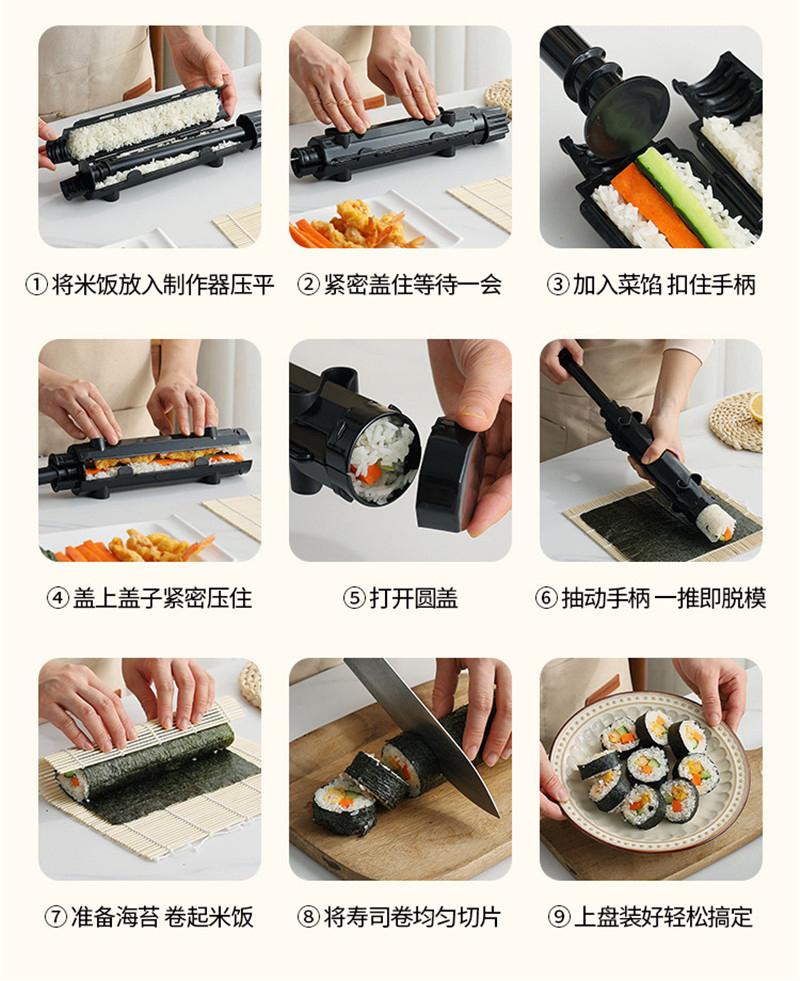 ①将米饭放入制作器压平

②紧密盖住等待一会

③加入菜馅 扣住手柄

④盖上盖子紧密压住

⑤打开圆盖

⑥抽动手柄 一推即脱模

⑦准备海苔 卷起米饭

⑧将寿司卷均匀切片

⑨上盘装好轻松搞定