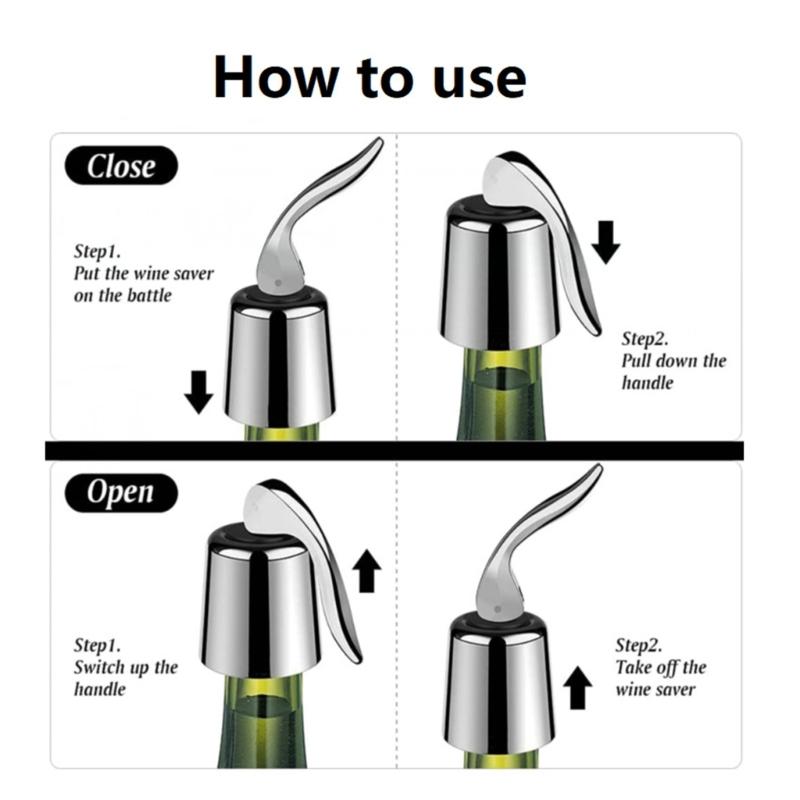 How to use

Close

Step1.
Put the wine saver on the battle

Step2.
Pull down the handle

Open

Step1.
Switch up the handle

Step2.
Take off the wine saver