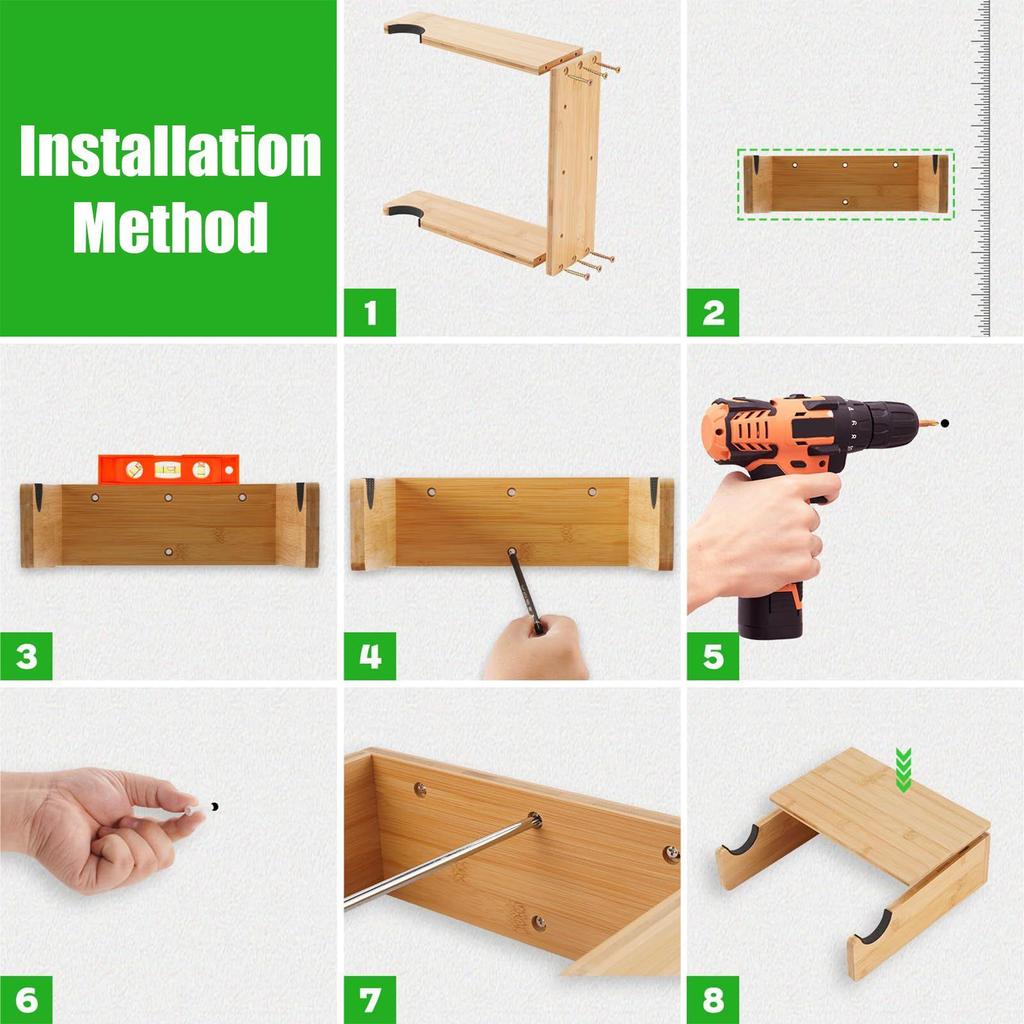 Installation Method

1

2

3

4

5

6

7

8