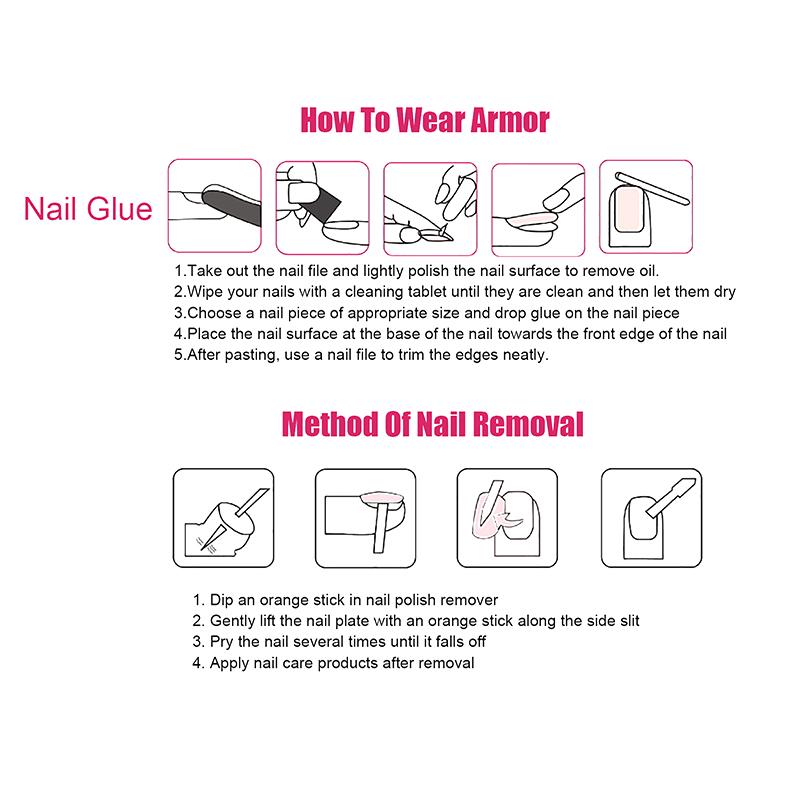 How To Wear Armor

Nail Glue

1.Take out the nail file and lightly polish the nail surface to remove oil.
2.Wipe your nails with a cleaning tablet until they are clean and then let them dry
3.Choose a nail piece of appropriate size and drop glue on the nail piece
4.Place the nail surface at the base of the nail towards the front edge of the nail
5.After pasting, use a nail file to trim the edges neatly.

Method Of Nail Removal

1. Dip an orange stick in nail polish remover
2. Gently lift the nail plate with an orange stick along the side slit
3. Pry the nail several times until it falls off
4. Apply nail care products after removal