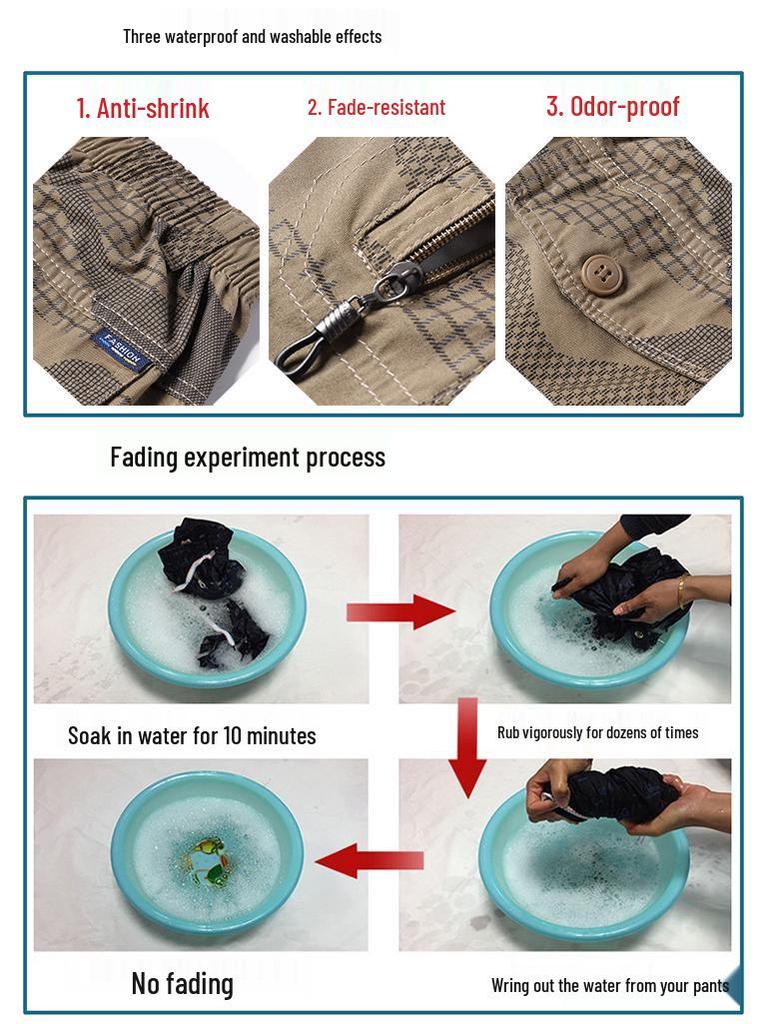 Three waterproof and washable effects

1. Anti-shrink

2. Fade-resistant

3. Odor-proof

FASHION

Fading experiment process

Soak in water for 10 minutes

Rub vigorously for dozens of times

No fading

Wring out the water from your pants