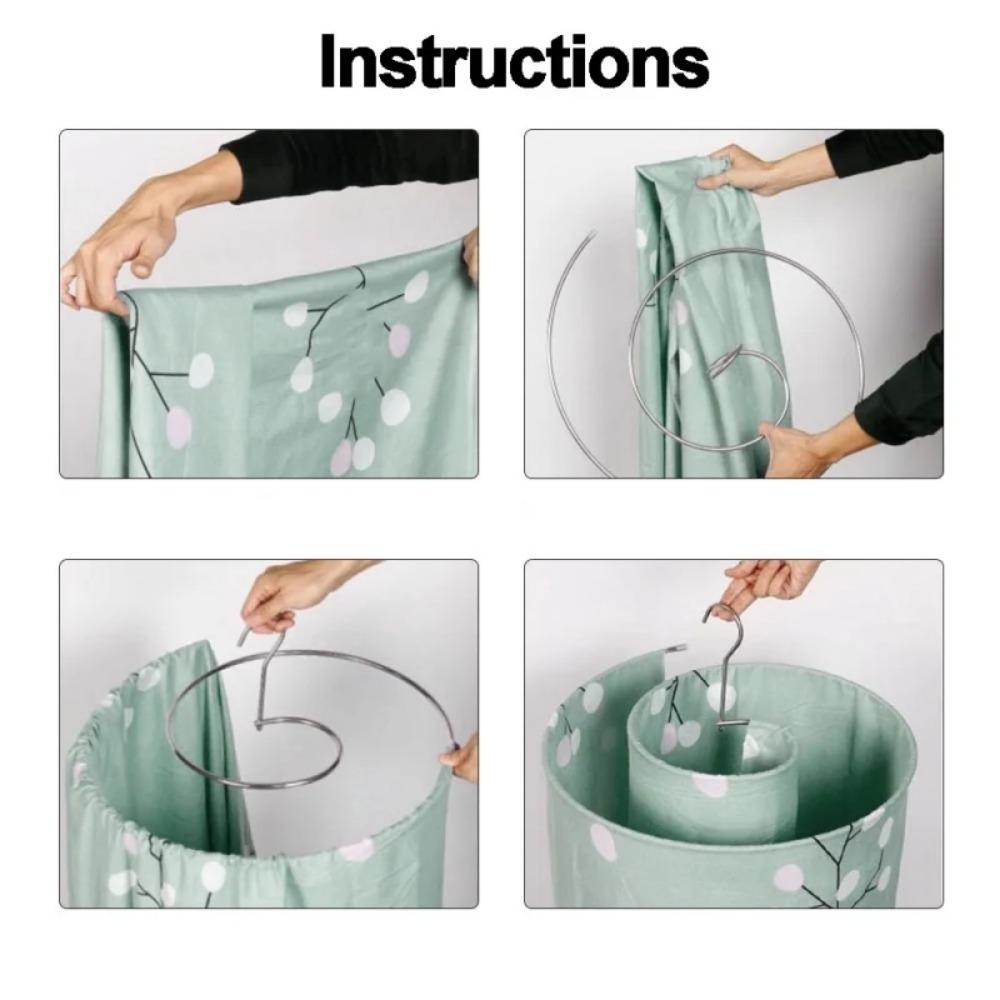 Instructions