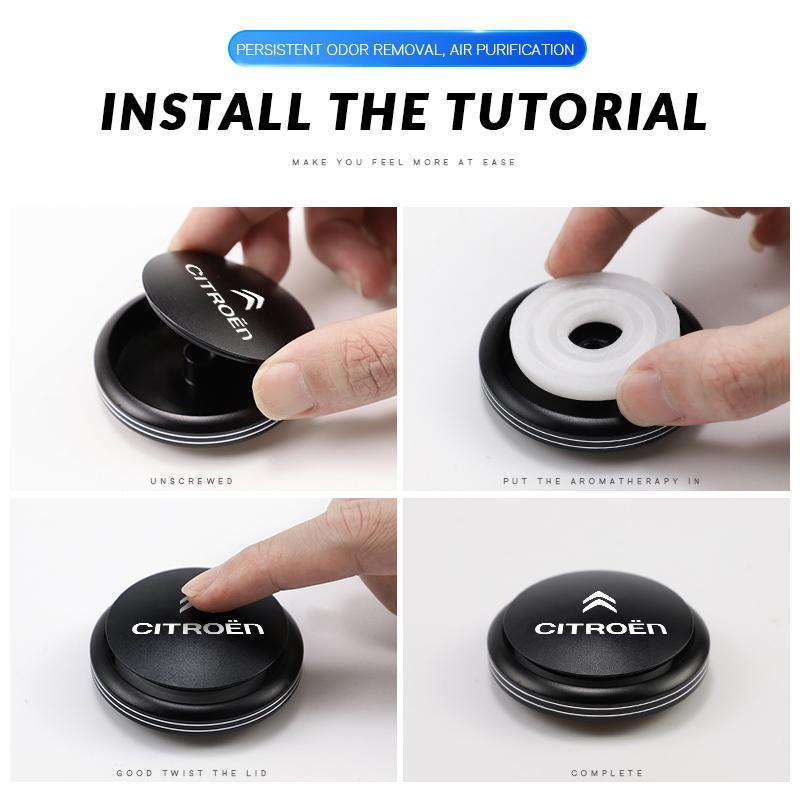 PERSISTENT ODOR REMOVAL, AIR PURIFICATION

INSTALL THE TUTORIAL

MAKE YOU FEEL MORE AT EASE

CITROËN

UNSCREWED

PUT THE AROMATHERAPY IN

CITROËN

GOOD TWIST THE LID

CITROËN

COMPLETE