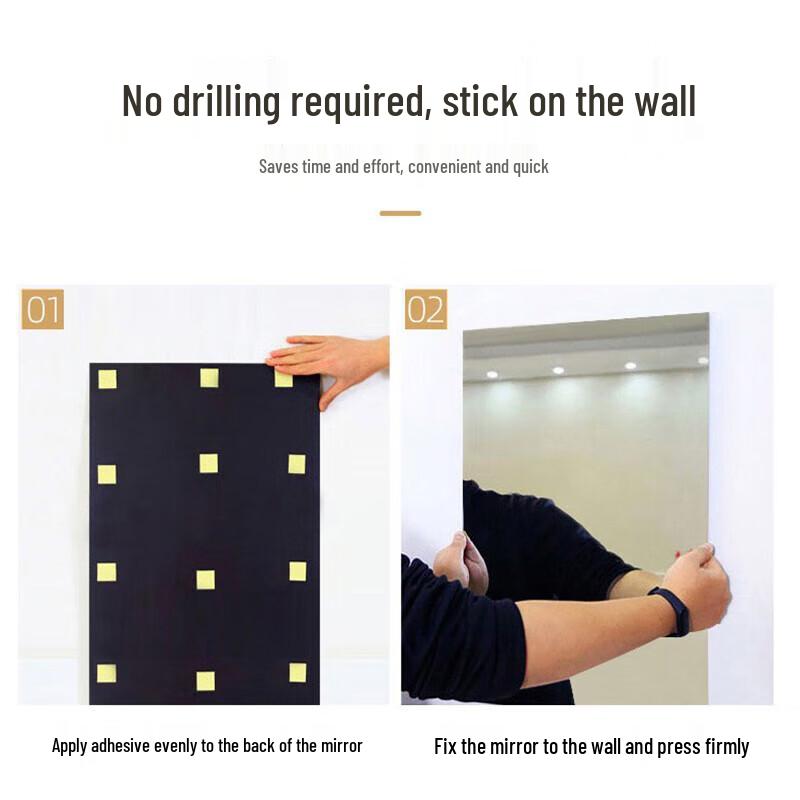 No drilling required, stick on the wall

Saves time and effort, convenient and quick

01

02

Apply adhesive evenly to the back of the mirror

Fix the mirror to the wall and press firmly