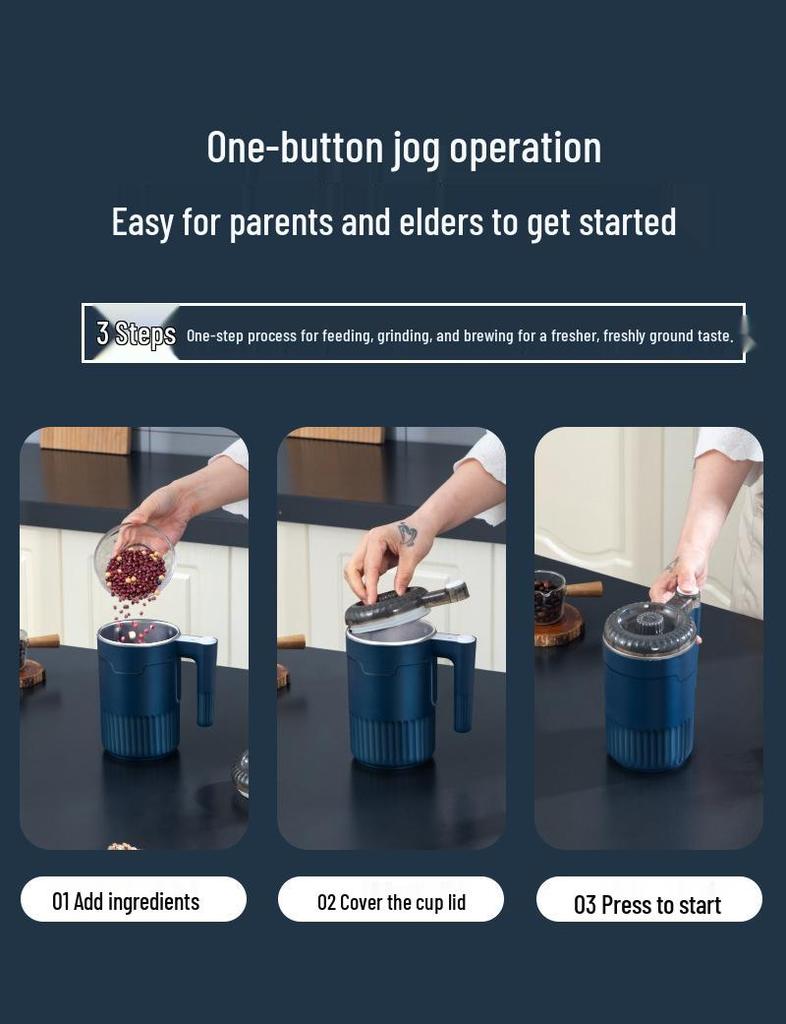 One-button jog operation

Easy for parents and elders to get started

3 Steps One-step process for feeding, grinding, and brewing for a fresher, freshly ground taste.

01 Add ingredients

02 Cover the cup lid

03 Press to start