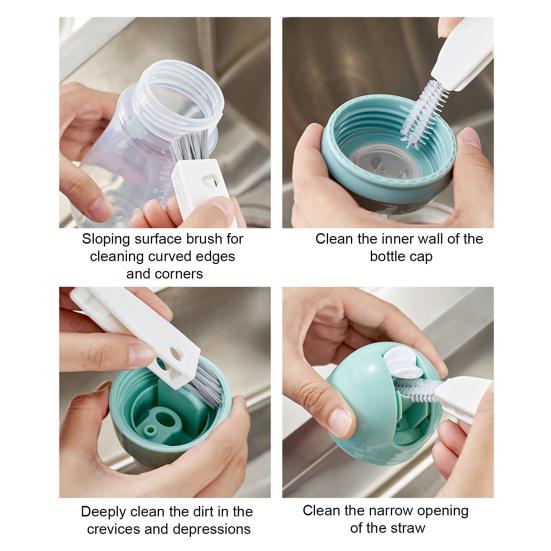 Sloping surface brush for cleaning curved edges and corners

Clean the inner wall of the bottle cap

Deeply clean the dirt in the crevices and depressions

Clean the narrow opening of the straw