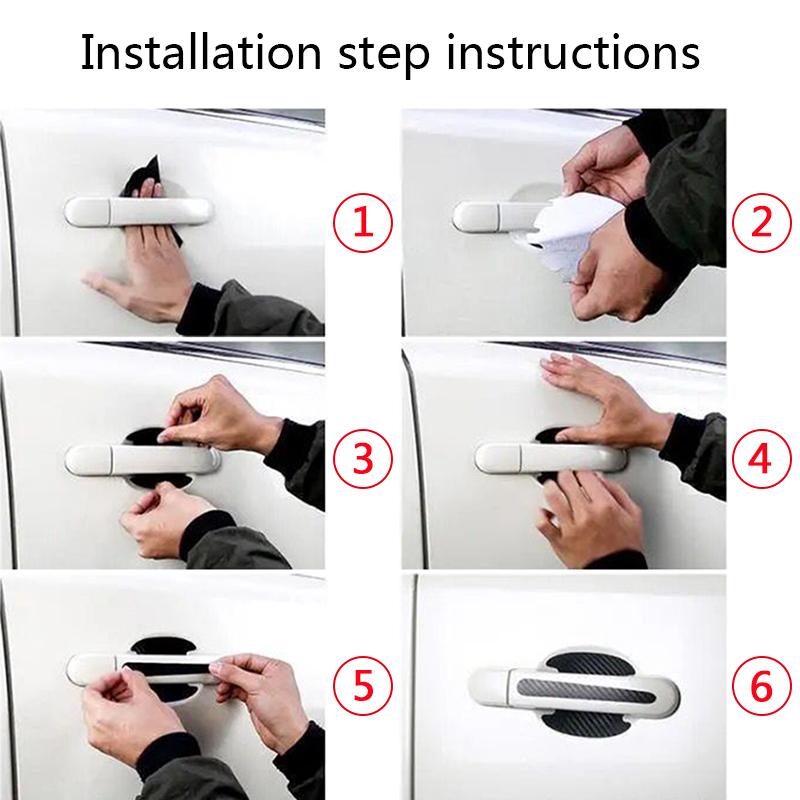 Installation step instructions

1

2

3

4

5

6