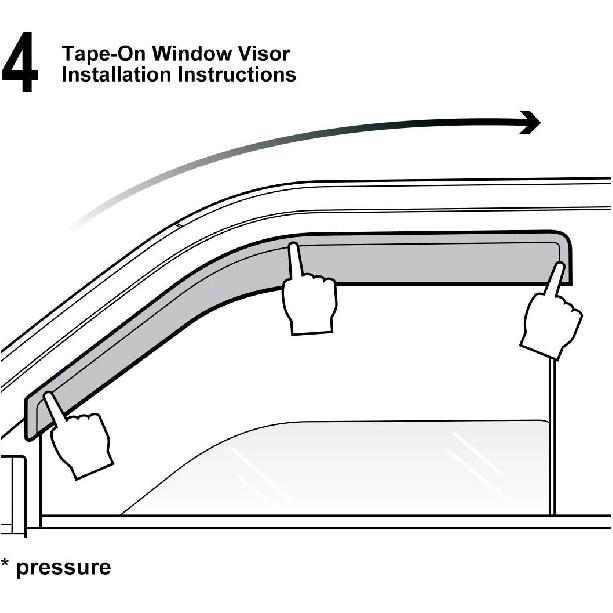 4 Tape-On Window Visor
Installation Instructions

* pressure