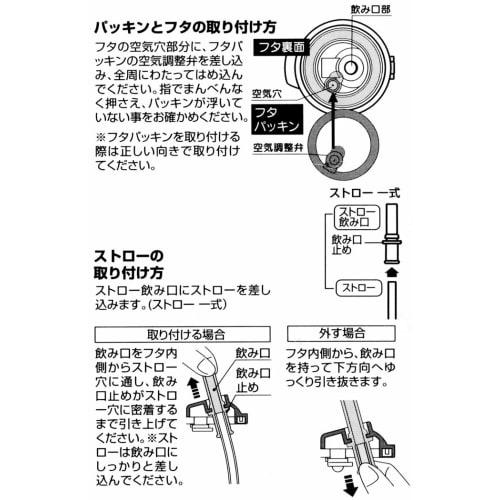 パッキンとフタの取り付け方

フタの空気穴部分に、フタパッキンの空気調整弁を差し込み、全周にわたってはめ込んでください。指でまんべんなく押さえ、パッキンが浮いていない事をお確かめください。

※フタパッキンを取り付ける際は正しい向きで取り付けてください。

飲み口部

フタ裏面

空気穴

フタパッキン

空気調整弁

ストロー 一式

ストロー飲み口

飲み口止め

ストロー

ストローの取り付け方

ストロー飲み口にストローを差し込みます。(ストロー 一式)

取り付ける場合

飲み口をフタ内側からストロー穴に通し、飲み口止めがストロー穴に密着するまで引き上げてください。※ストローは飲み口にしっかりと差し込んでください。

飲み口

飲み口止め

外す場合

フタ内側から、飲み口を持って下方向へゆっくり引き抜きます。