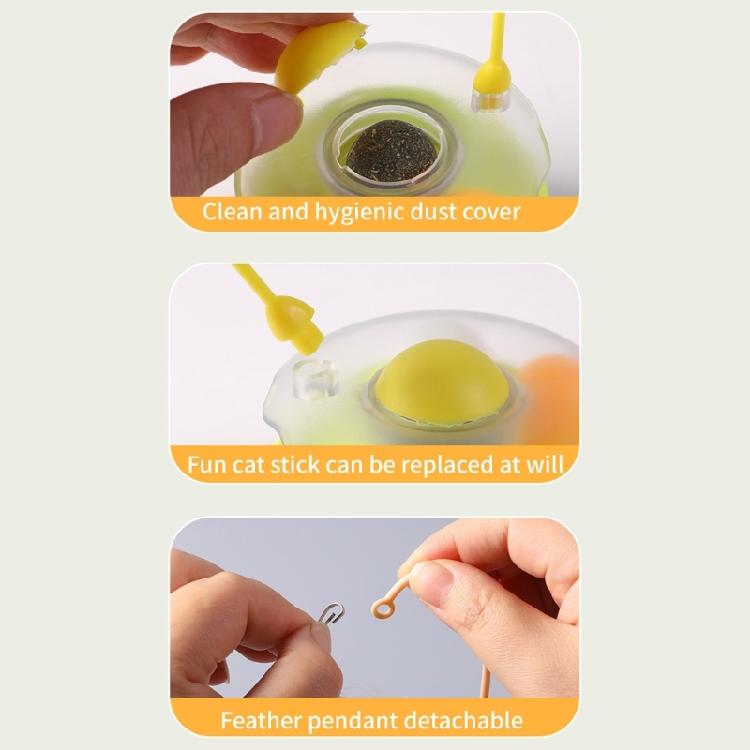 Clean and hygienic dust cover

Fun cat stick can be replaced at will

Feather pendant detachable