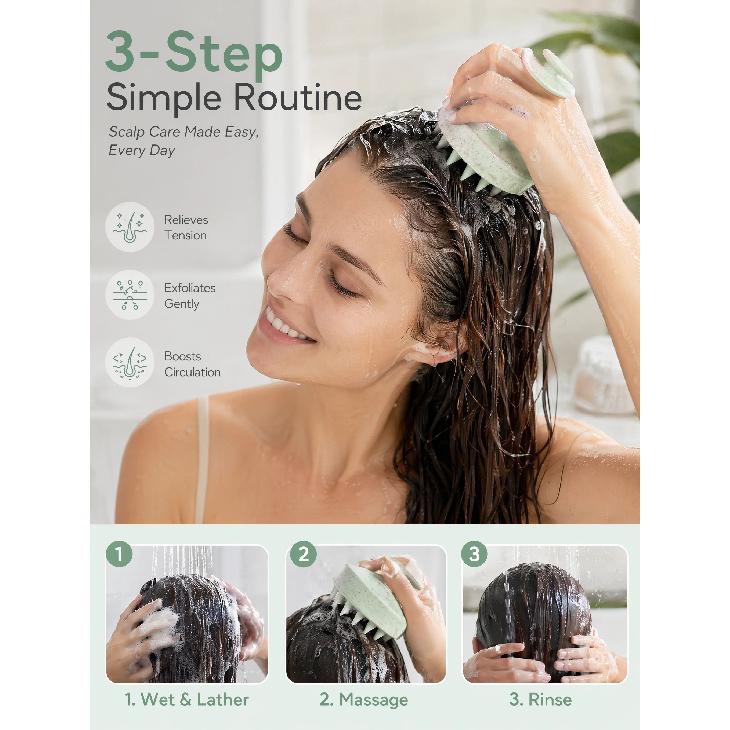 3-Step
Simple Routine

Scalp Care Made Easy, Every Day

Relieves Tension

Exfoliates Gently

Boosts Circulation

1

2

3

1. Wet & Lather

2. Massage

3. Rinse