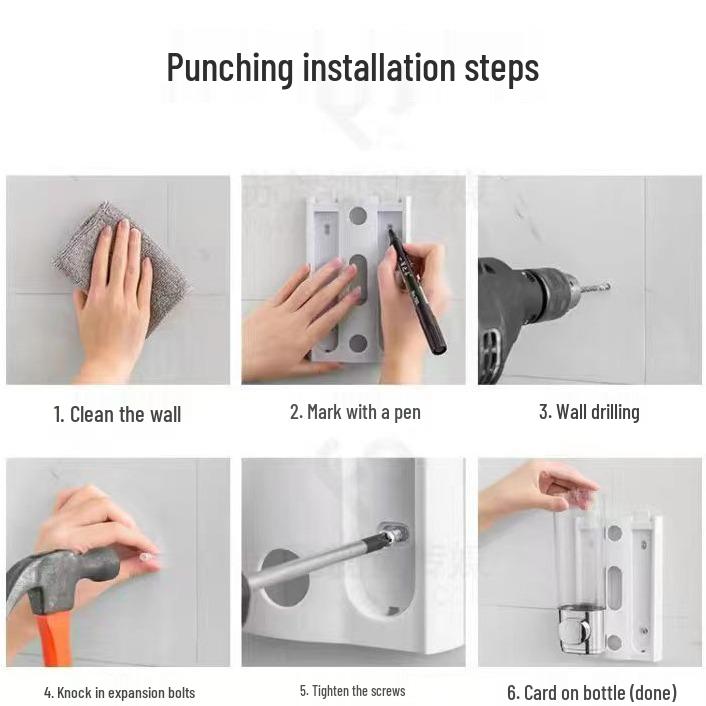 Punching installation steps

1. Clean the wall

2. Mark with a pen

3. Wall drilling

4. Knock in expansion bolts

5. Tighten the screws

6. Card on bottle (done)