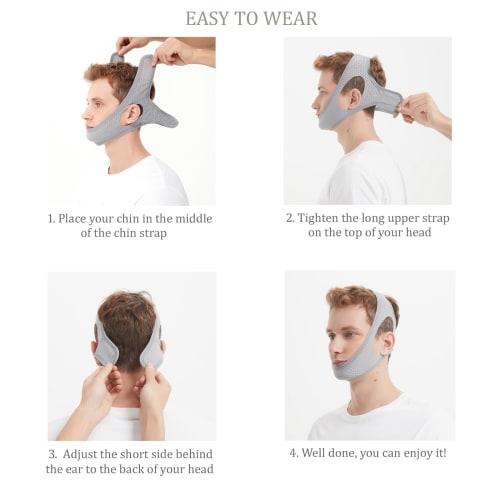 EASY TO WEAR

1. Place your chin in the middle of the chin strap

2. Tighten the long upper strap on the top of your head

3. Adjust the short side behind the ear to the back of your head

4. Well done, you can enjoy it!