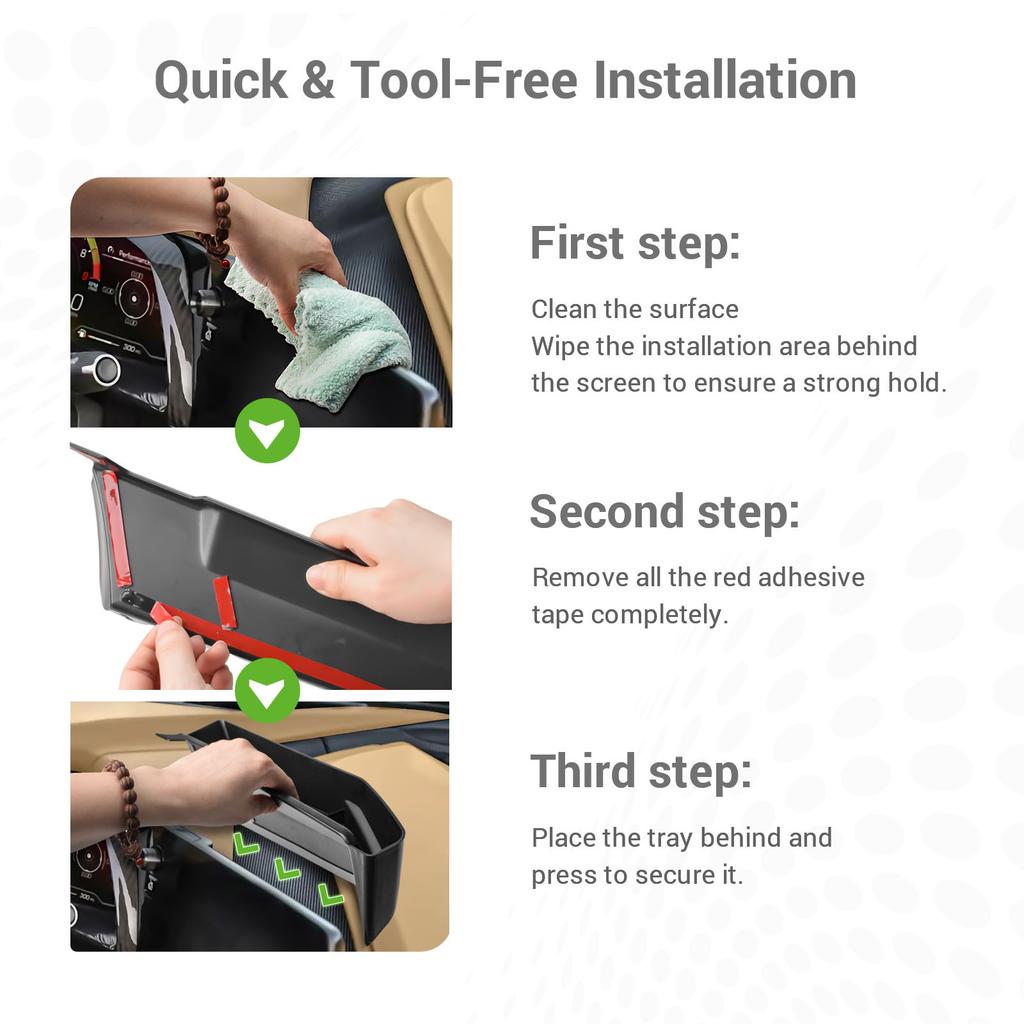 Quick & Tool-Free Installation

First step:

Clean the surface
Wipe the installation area behind the screen to ensure a strong hold.

Second step:

Remove all the red adhesive tape completely.

Third step:

Place the tray behind and press to secure it.