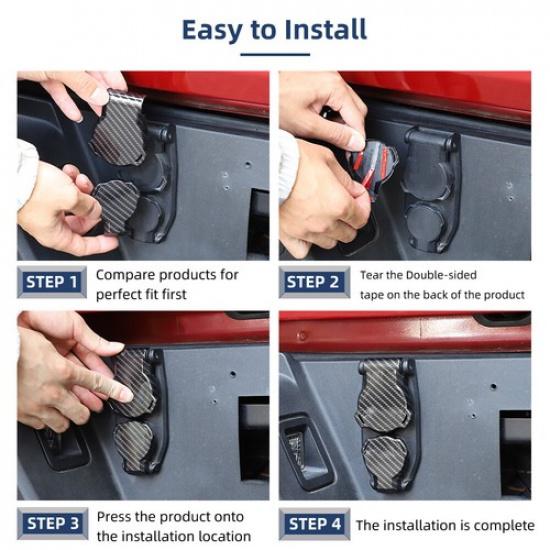 Easy to Install

STEP 1 Compare products for perfect fit first

STEP 2 Tear the Double-sided tape on the back of the product

STEP 3 Press the product onto the installation location

STEP 4 The installation is complete