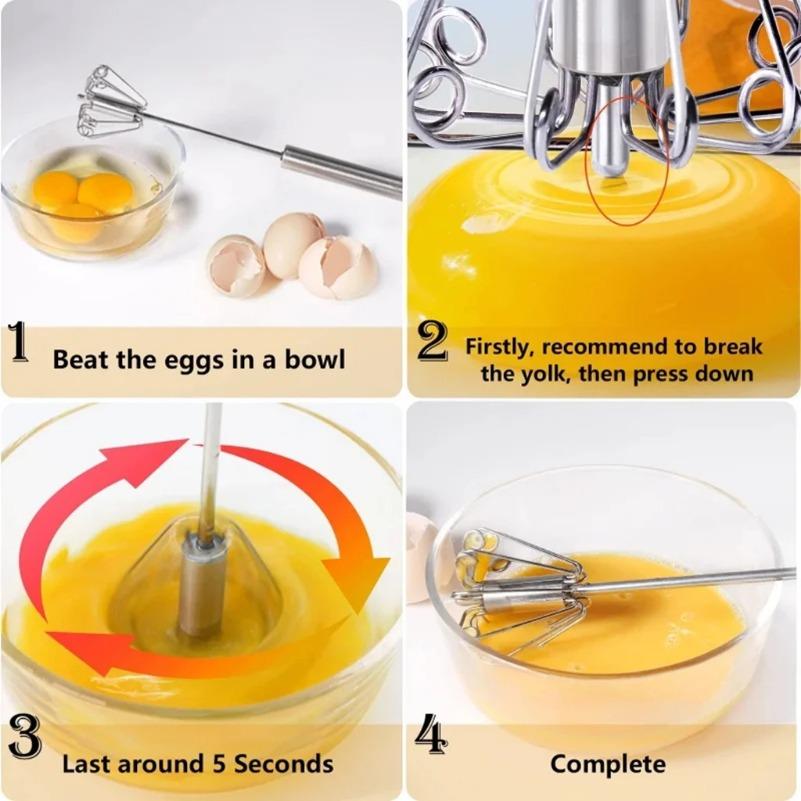 1 Beat the eggs in a bowl

2 Firstly, recommend to break the yolk, then press down

3 Last around 5 Seconds

4 Complete