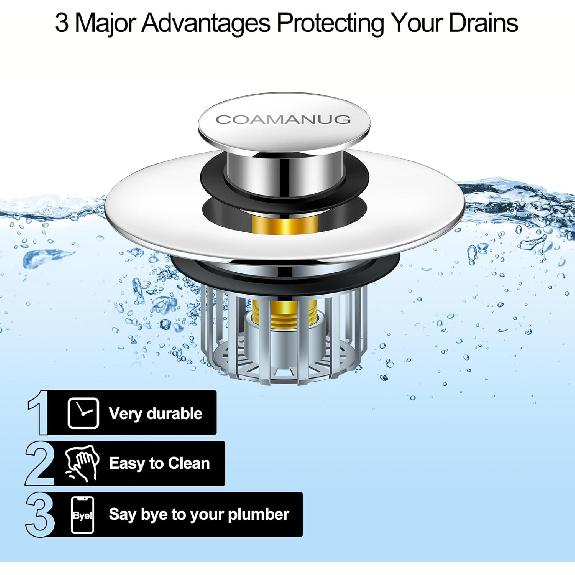 3 Major Advantages Protecting Your Drains

COAMANUG

1 Very durable

2 Easy to Clean

3 Bye! Say bye to your plumber