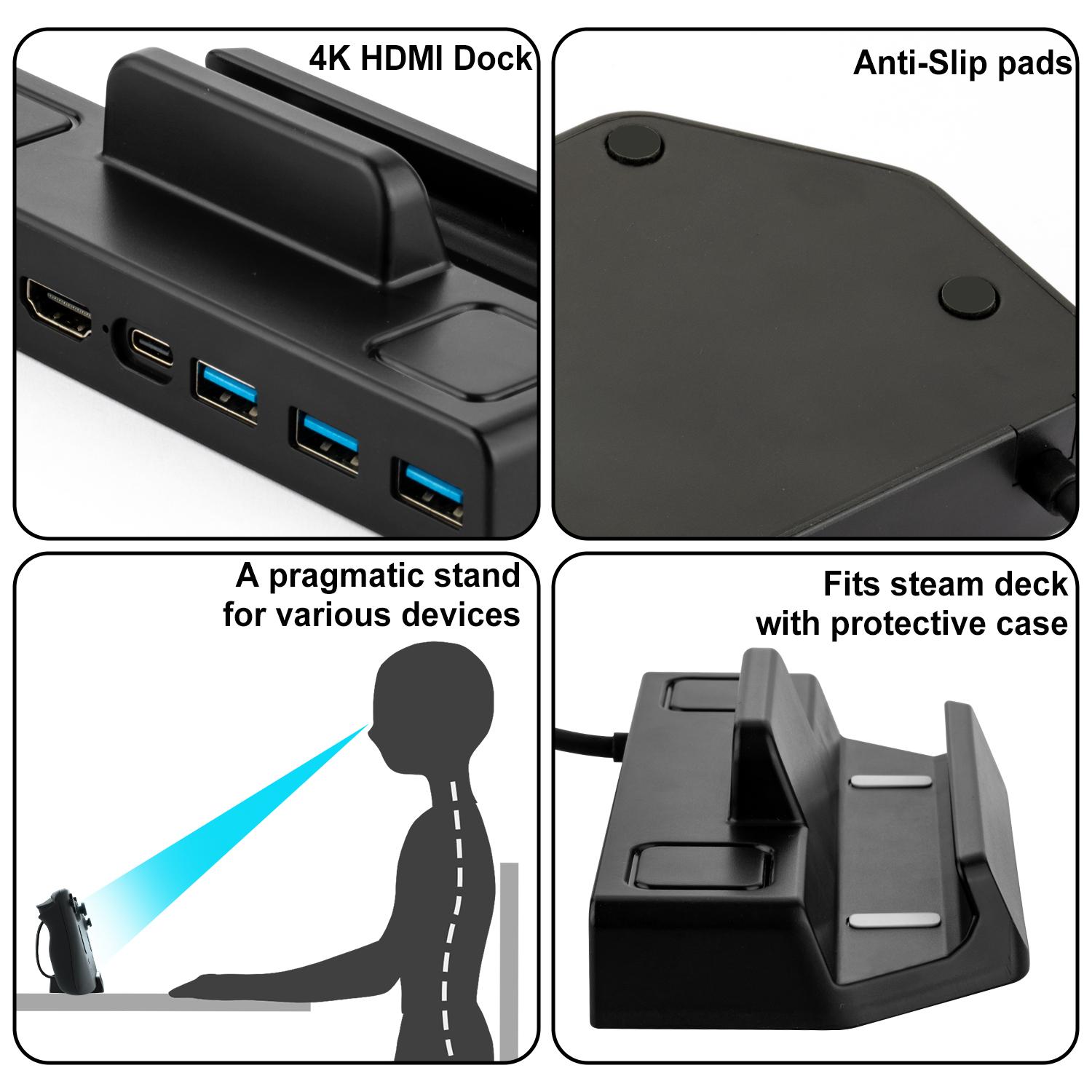 4K HDMI Dock

Anti-Slip pads

A pragmatic stand for various devices

Fits steam deck with protective case