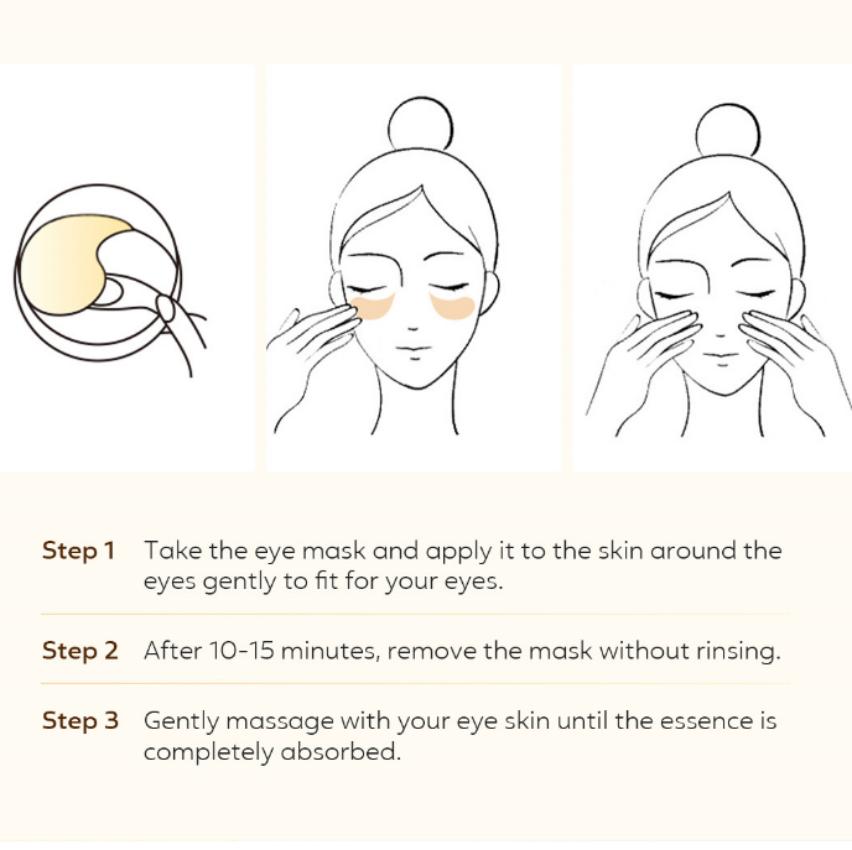 Step 1 Take the eye mask and apply it to the skin around the eyes gently to fit for your eyes.

Step 2 After 10-15 minutes, remove the mask without rinsing.

Step 3 Gently massage with your eye skin until the essence is completely absorbed.