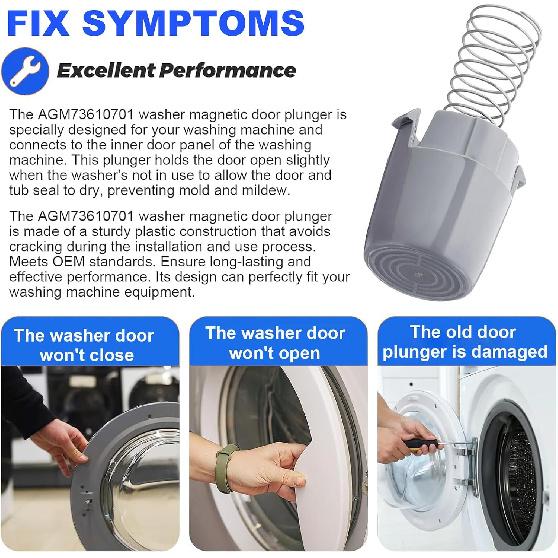 FIX SYMPTOMS

Excellent Performance

The AGM73610701 washer magnetic door plunger is specially designed for your washing machine and connects to the inner door panel of the washing machine. This plunger holds the door open slightly when the washer's not in use to allow the door and tub seal to dry, preventing mold and mildew.

The AGM73610701 washer magnetic door plunger is made of a sturdy plastic construction that avoids cracking during the installation and use process. Meets OEM standards. Ensure long-lasting and effective performance. Its design can perfectly fit your washing machine equipment.

The washer door won't close

The washer door won't open

The old door plunger is damaged