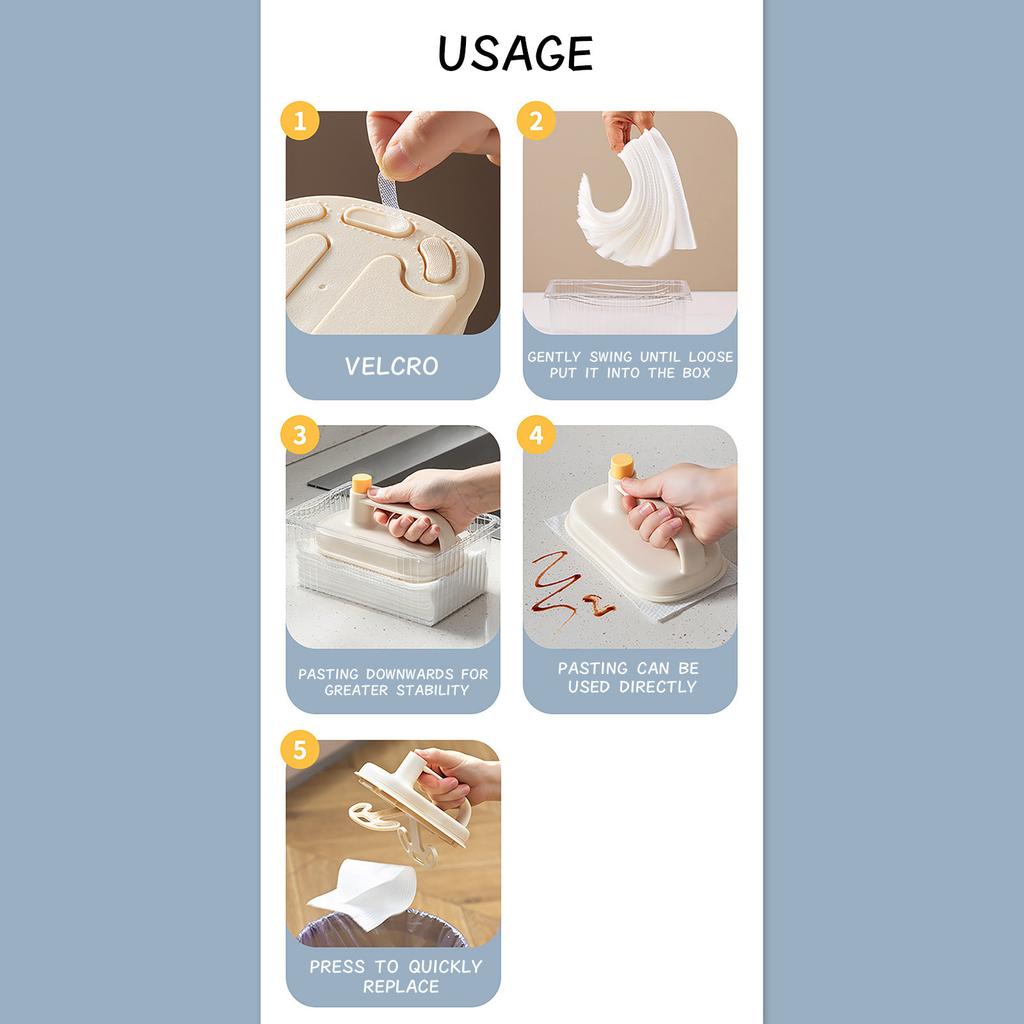 USAGE

1

VELCRO

2

GENTLY SWING UNTIL LOOSE PUT IT INTO THE BOX

3

PASTING DOWNWARDS FOR GREATER STABILITY

4

PASTING CAN BE USED DIRECTLY

5

PRESS TO QUICKLY REPLACE