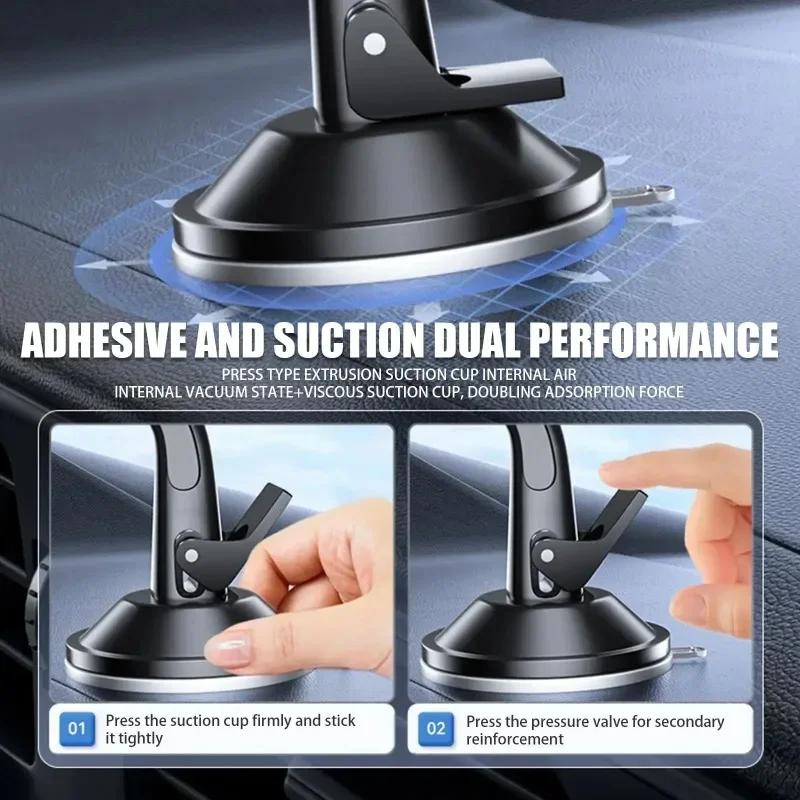 ADHESIVE AND SUCTION DUAL PERFORMANCE

PRESS TYPE EXTRUSION SUCTION CUP INTERNAL AIR
INTERNAL VACUUM STATE+VISCOUS SUCTION CUP, DOUBLING ADSORPTION FORCE

01 Press the suction cup firmly and stick it tightly

02 Press the pressure valve for secondary reinforcement