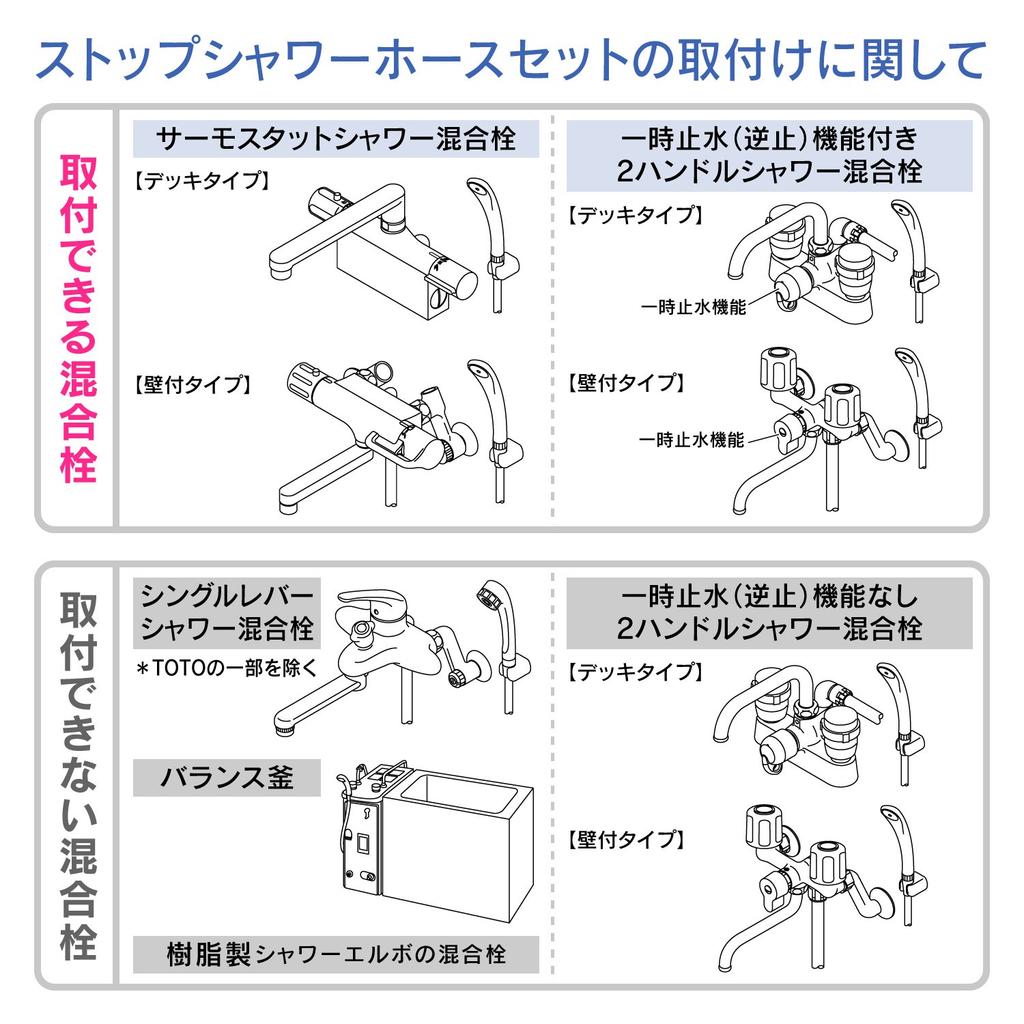 ストップシャワーホースセットの取付けに関して

取付できる混合栓

サーモスタットシャワー混合栓

【デッキタイプ】

【壁付タイプ】

一時止水(逆止)機能付き 2ハンドルシャワー混合栓

【デッキタイプ】

一時止水機能

【壁付タイプ】

一時止水機能

取付できない混合栓

シングルレバー シャワー混合栓

＊TOTOの一部を除く

バランス釜

樹脂製シャワーエルボの混合栓

一時止水(逆止)機能なし 2ハンドルシャワー混合栓

【デッキタイプ】

【壁付タイプ】