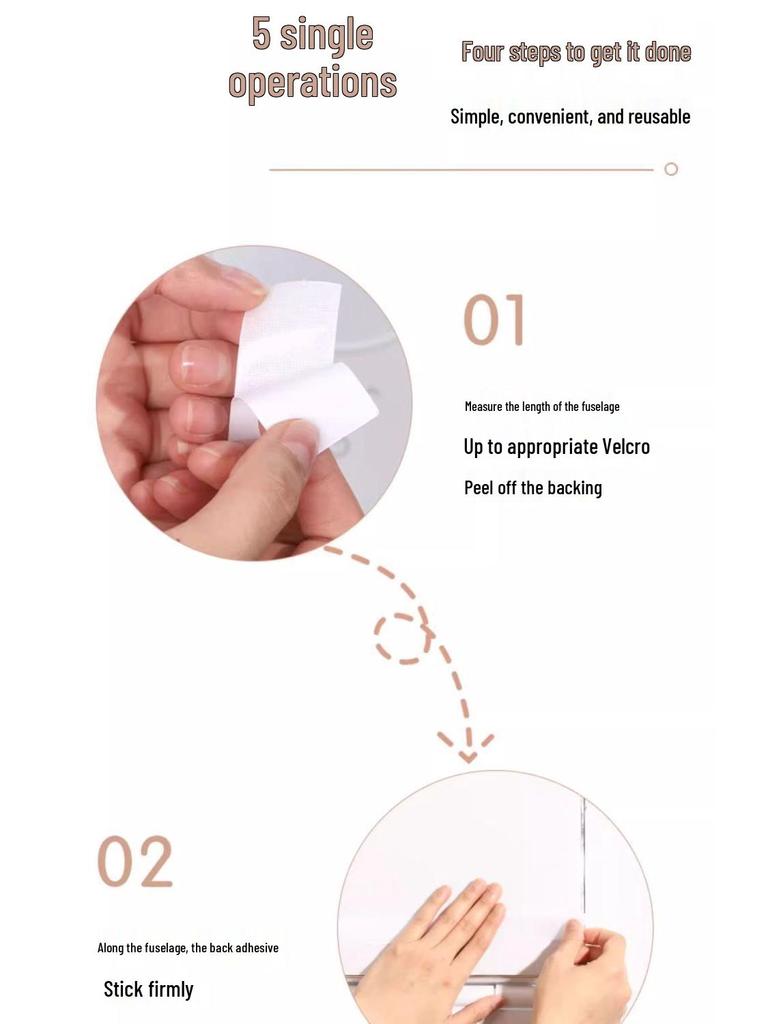 5 single operations

Four steps to get it done

Simple, convenient, and reusable

01

Measure the length of the fuselage

Up to appropriate Velcro

Peel off the backing

02

Along the fuselage, the back adhesive

Stick firmly