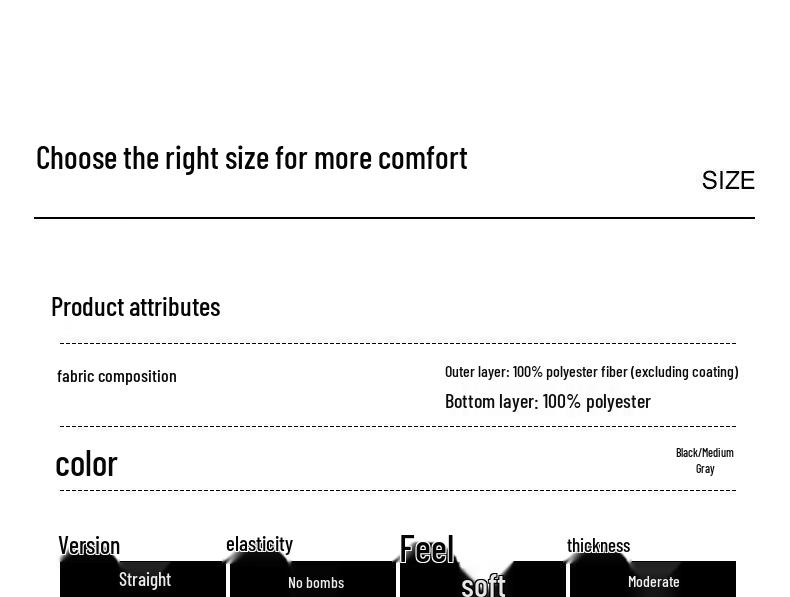 Choose the right size for more comfort

SIZE

Product attributes

fabric composition

Outer layer: 100% polyester fiber (excluding coating)

Bottom layer: 100% polyester

color

Black/Medium Gray

Version

Straight

elasticity

No bombs

Feel

soft

thickness

Moderate