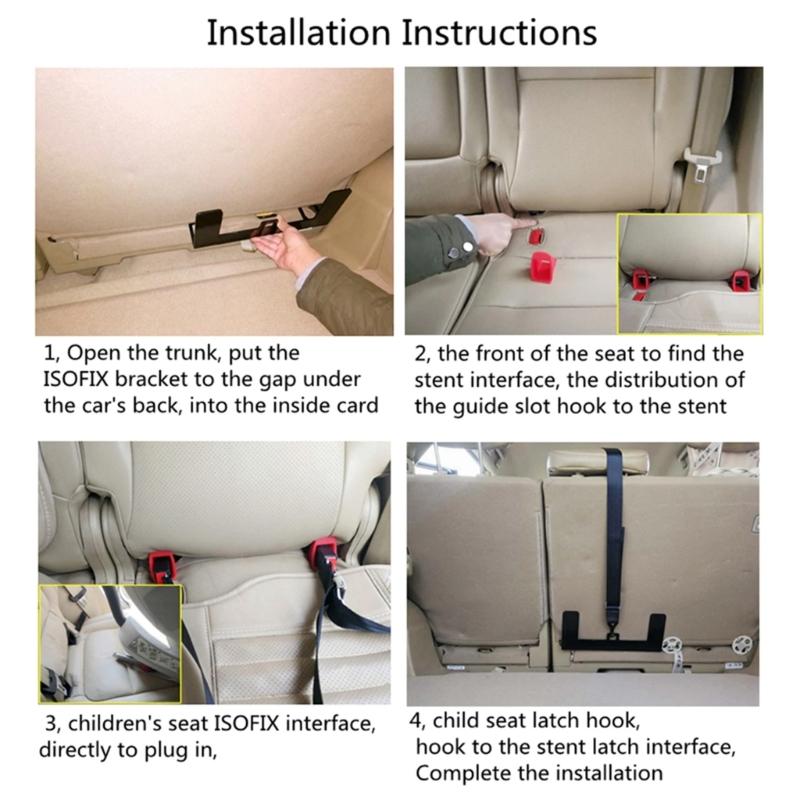 Installation Instructions

1, Open the trunk, put the ISOFIX bracket to the gap under the car's back, into the inside card

2, the front of the seat to find the stent interface, the distribution of the guide slot hook to the stent

3, children's seat ISOFIX interface, directly to plug in,

4, child seat latch hook, hook to the stent latch interface, Complete the installation