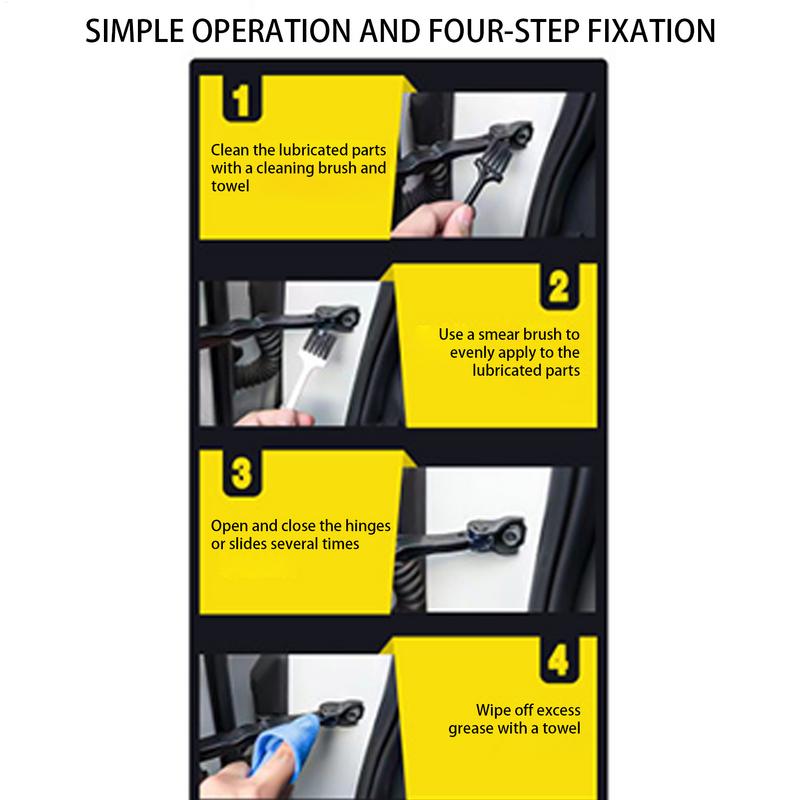 SIMPLE OPERATION AND FOUR-STEP FIXATION

1

Clean the lubricated parts with a cleaning brush and towel

2

Use a smear brush to evenly apply to the lubricated parts

3

Open and close the hinges or slides several times

4

Wipe off excess grease with a towel