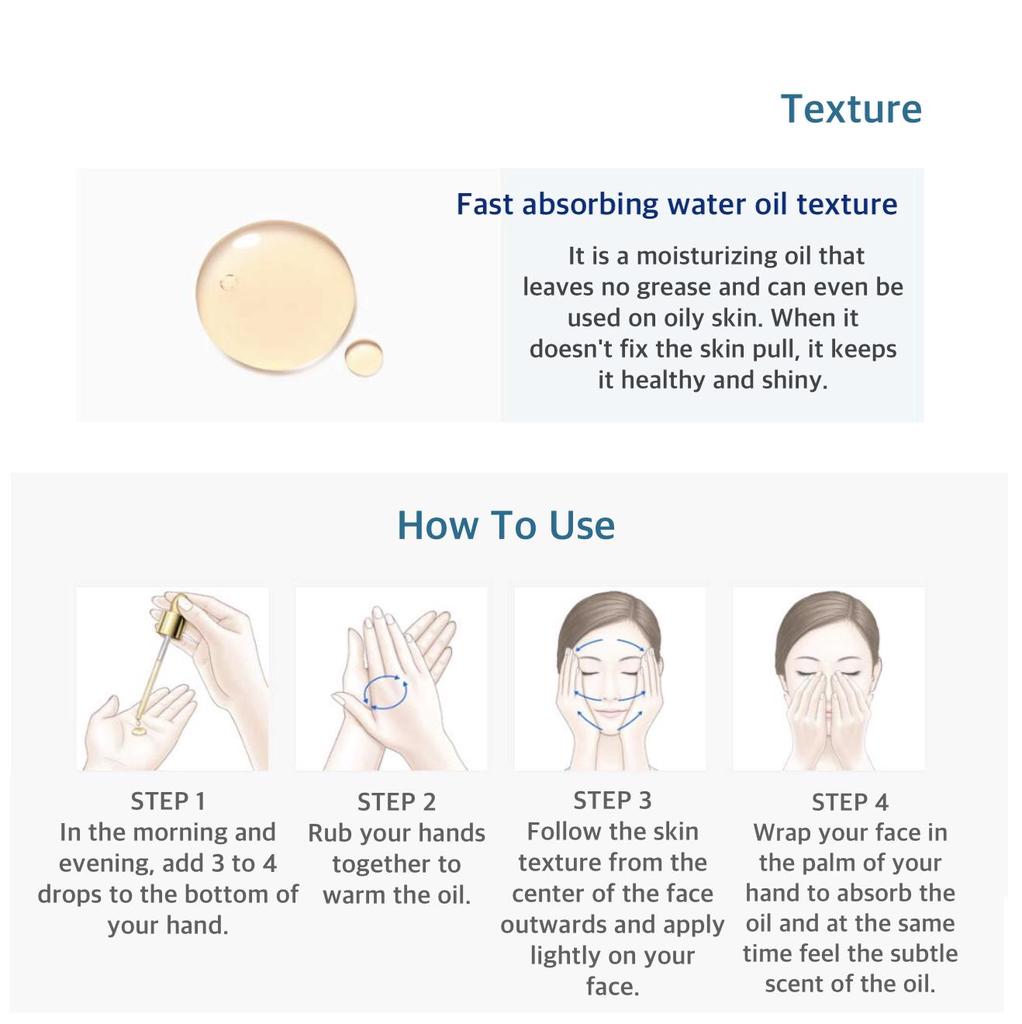 Texture

Fast absorbing water oil texture

It is a moisturizing oil that leaves no grease and can even be used on oily skin. When it doesn't fix the skin pull, it keeps it healthy and shiny.

How To Use

STEP 1
In the morning and evening, add 3 to 4 drops to the bottom of your hand.

STEP 2
Rub your hands together to warm the oil.

STEP 3
Follow the skin texture from the center of the face outwards and apply lightly on your face.

STEP 4
Wrap your face in the palm of your hand to absorb the oil and at the same time feel the subtle scent of the oil.