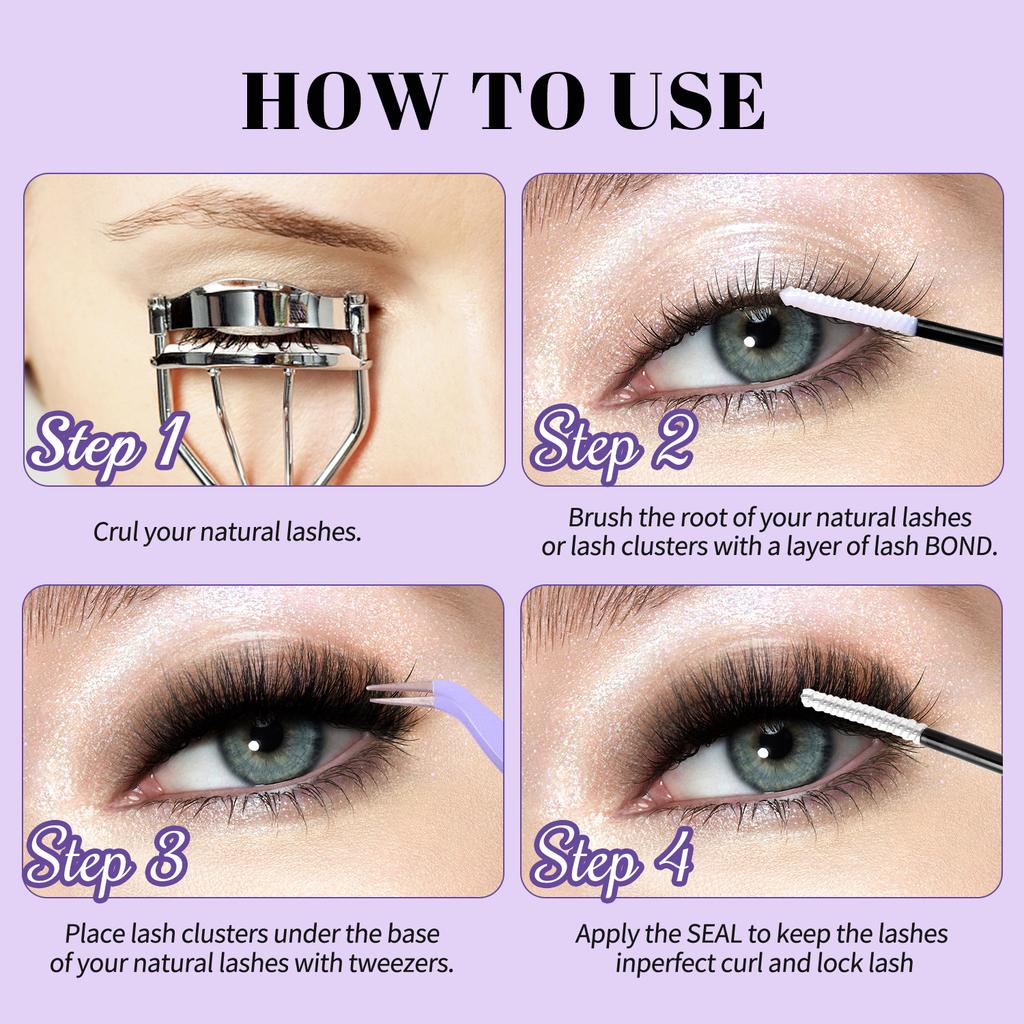 HOW TO USE

Step 1

Crul your natural lashes.

Step 2

Brush the root of your natural lashes or lash clusters with a layer of lash BOND.

Step 3

Place lash clusters under the base of your natural lashes with tweezers.

Step 4

Apply the SEAL to keep the lashes inperfect curl and lock lash