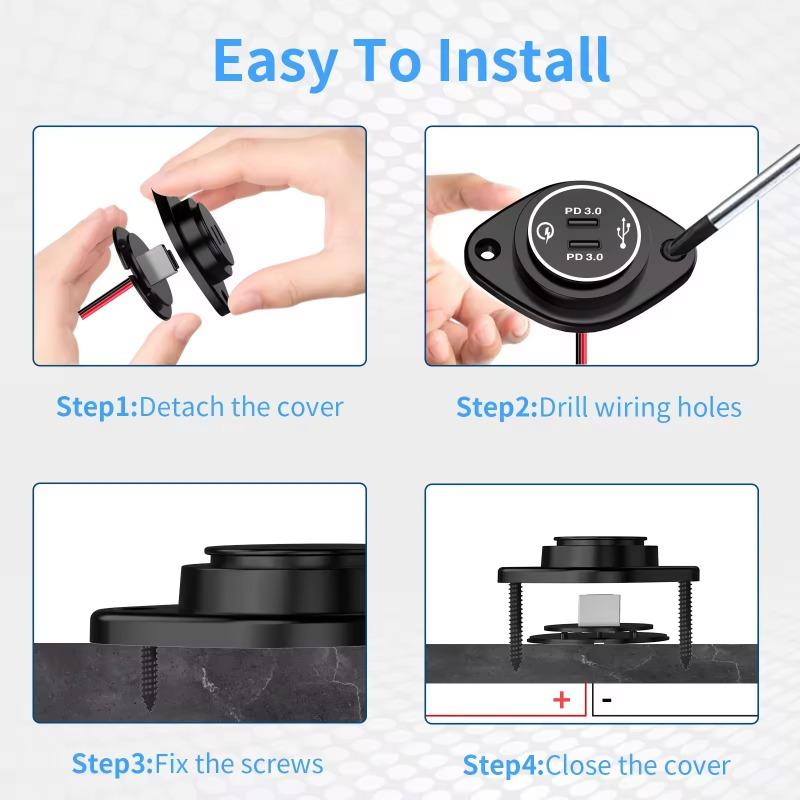 Easy To Install

PD 3.0
PD 3.0

Step1:Detach the cover

Step2:Drill wiring holes

+
-

Step3:Fix the screws

Step4:Close the cover