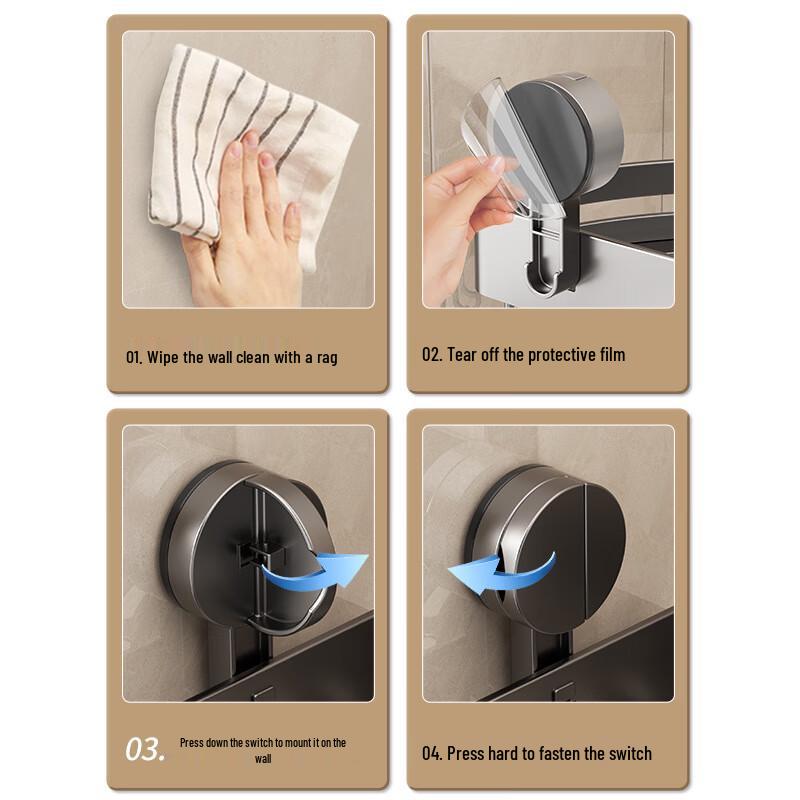 01. Wipe the wall clean with a rag

02. Tear off the protective film

03. Press down the switch to mount it on the wall

04. Press hard to fasten the switch