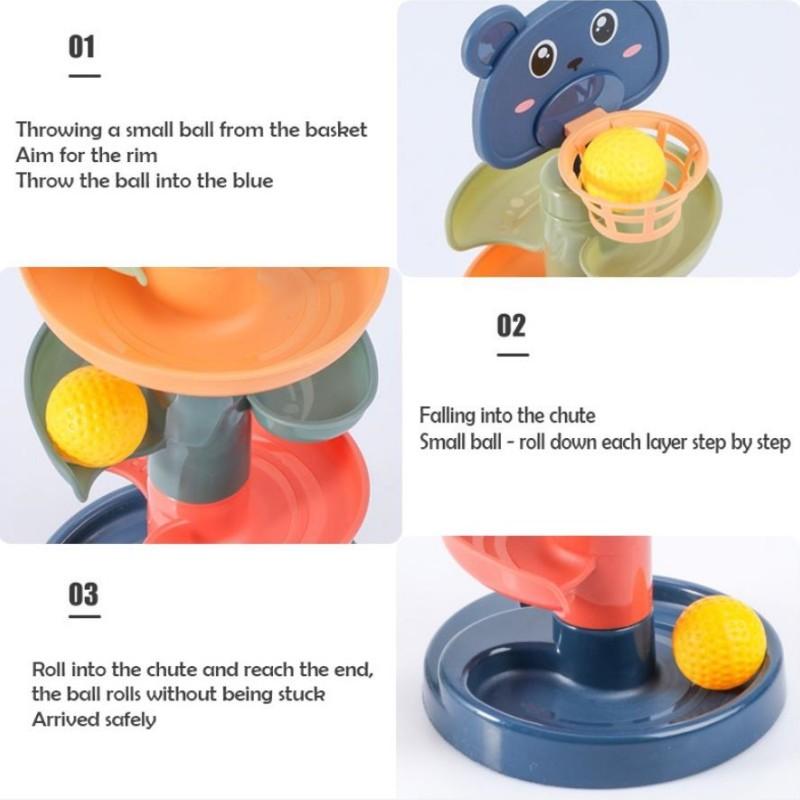 01

Throwing a small ball from the basket
Aim for the rim
Throw the ball into the blue

02

Falling into the chute
Small ball - roll down each layer step by step

03

Roll into the chute and reach the end,
the ball rolls without being stuck
Arrived safely