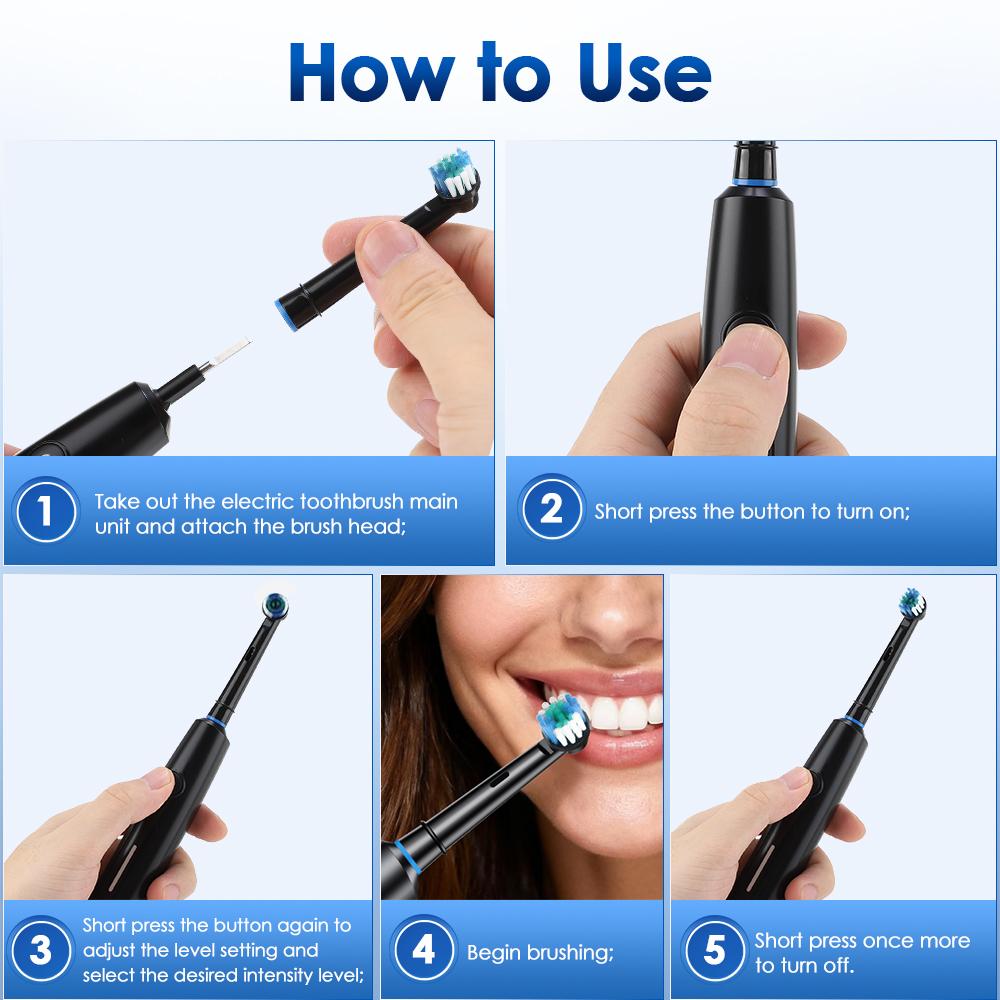 How to Use

1 Take out the electric toothbrush main unit and attach the brush head;

2 Short press the button to turn on;

3 Short press the button again to adjust the level setting and select the desired intensity level;

4 Begin brushing;

5 Short press once more to turn off.