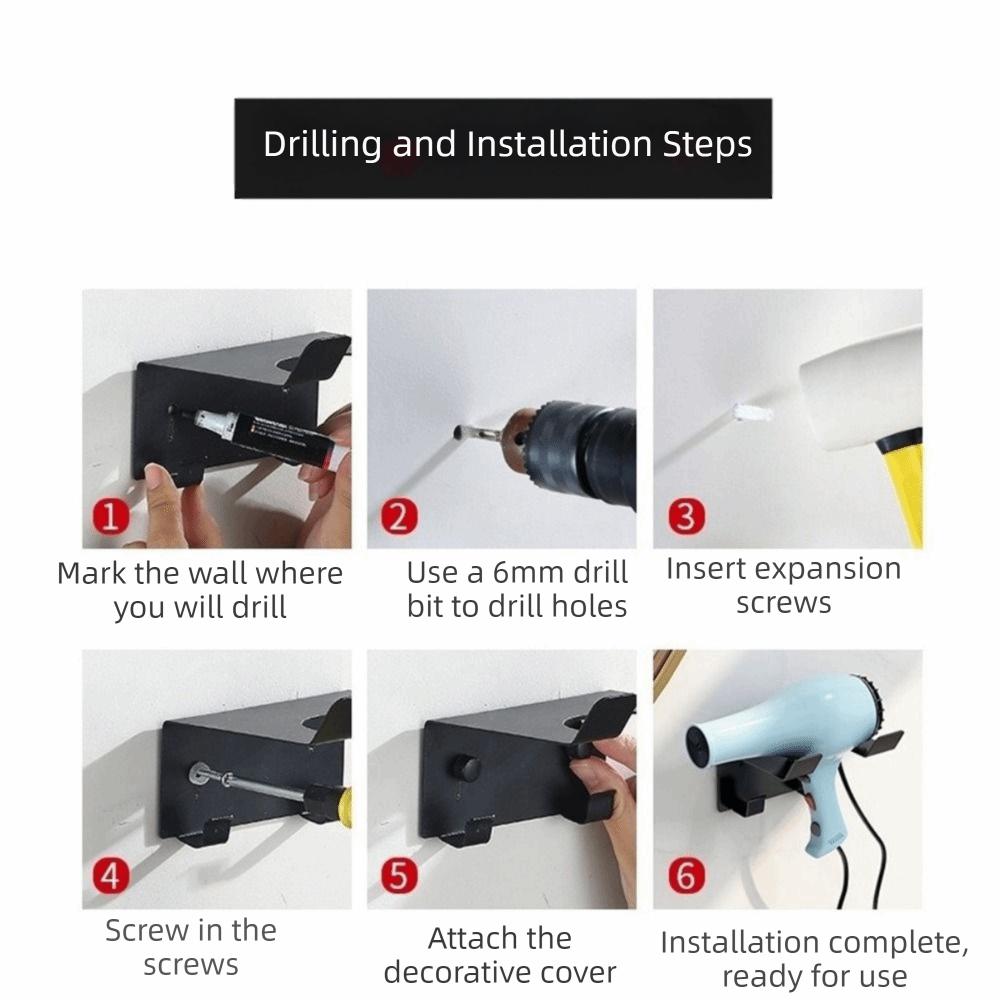 Drilling and Installation Steps

1
Mark the wall where you will drill

2
Use a 6mm drill bit to drill holes

3
Insert expansion screws

4
Screw in the screws

5
Attach the decorative cover

6
Installation complete, ready for use