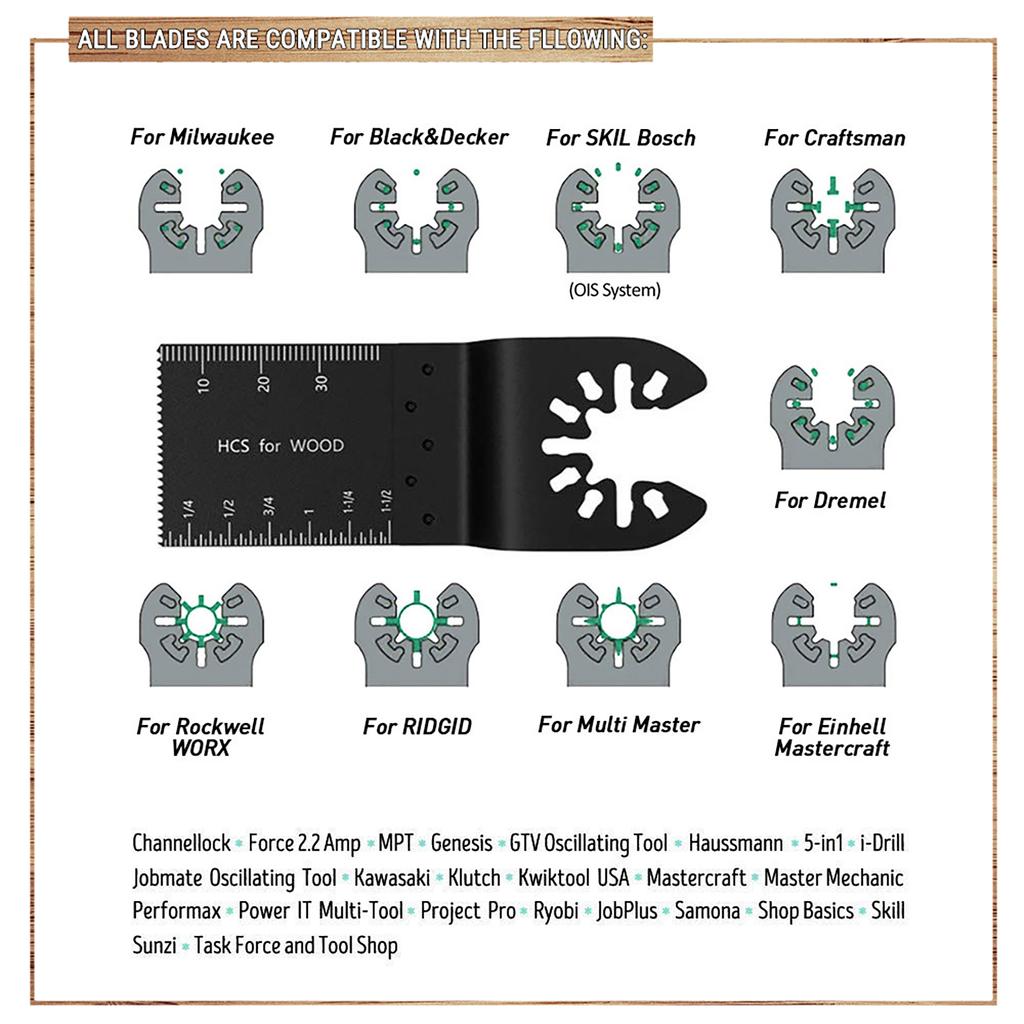 ALL BLADES ARE COMPATIBLE WITH THE FLLOWING:

For Milwaukee

For Black&Decker

For SKIL Bosch

(OIS System)

For Craftsman

10 20 30

HCS for WOOD

1/4 1/2 3/4 1 1-1/4 1-1/2

For Dremel

For Rockwell WORX

For RIDGID

For Multi Master

For Einhell Mastercraft

Channellock * Force 2.2 Amp * MPT * Genesis * GTV Oscillating Tool * Haussmann * 5-in1 * i-Drill Jobmate Oscillating Tool * Kawasaki * Klutch * Kwiktool USA * Mastercraft * Master Mechanic Performax * Power IT Multi-Tool * Project Pro * Ryobi * JobPlus * Samona * Shop Basics * Skill Sunzi * Task Force and Tool Shop