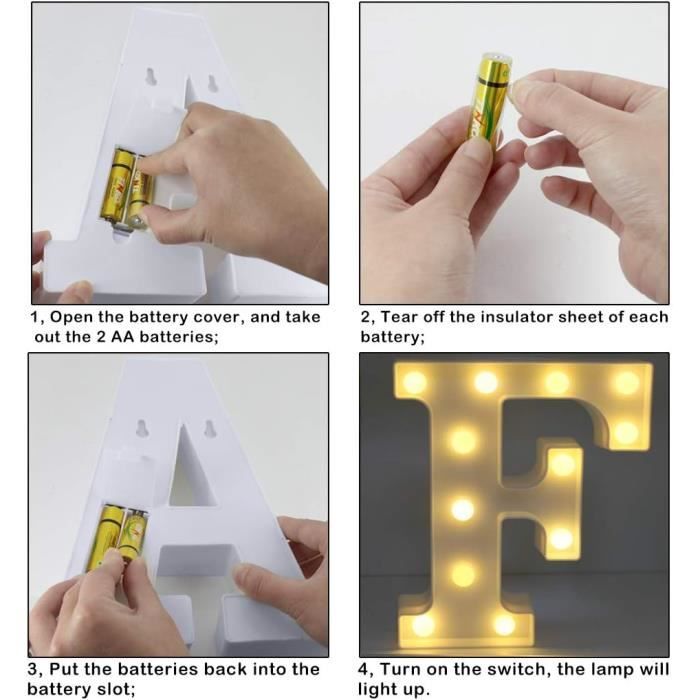 1, Open the battery cover, and take out the 2 AA batteries;

2, Tear off the insulator sheet of each battery;

3, Put the batteries back into the battery slot;

4, Turn on the switch, the lamp will light up.