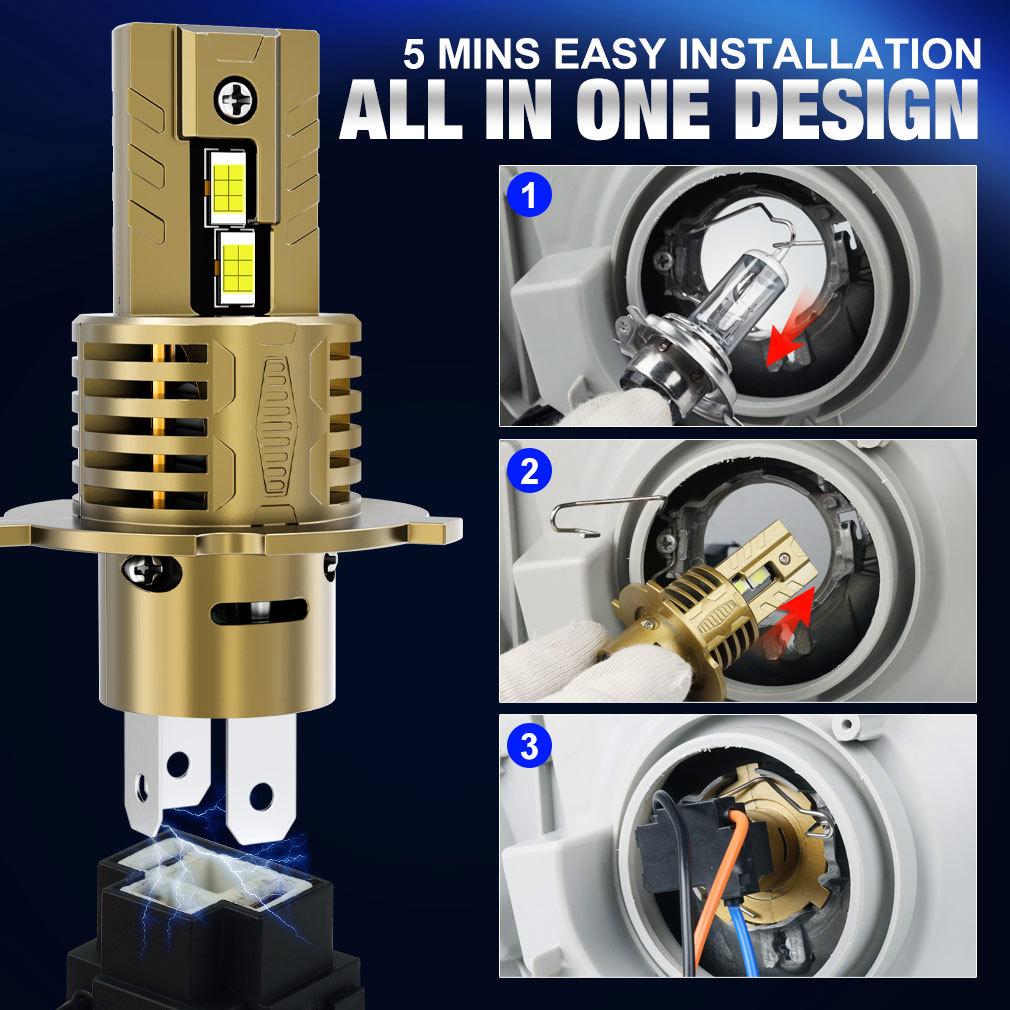 5 MINS EASY INSTALLATION
ALL IN ONE DESIGN

1

2

3