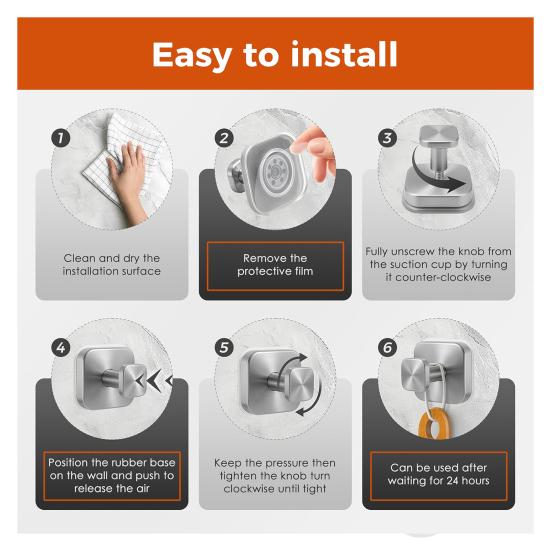 Easy to install

1

Clean and dry the installation surface

2

Remove the protective film

3

Fully unscrew the knob from the suction cup by turning it counter-clockwise

4

Position the rubber base on the wall and push to release the air

5

Keep the pressure then tighten the knob turn clockwise until tight

6

Can be used after waiting for 24 hours